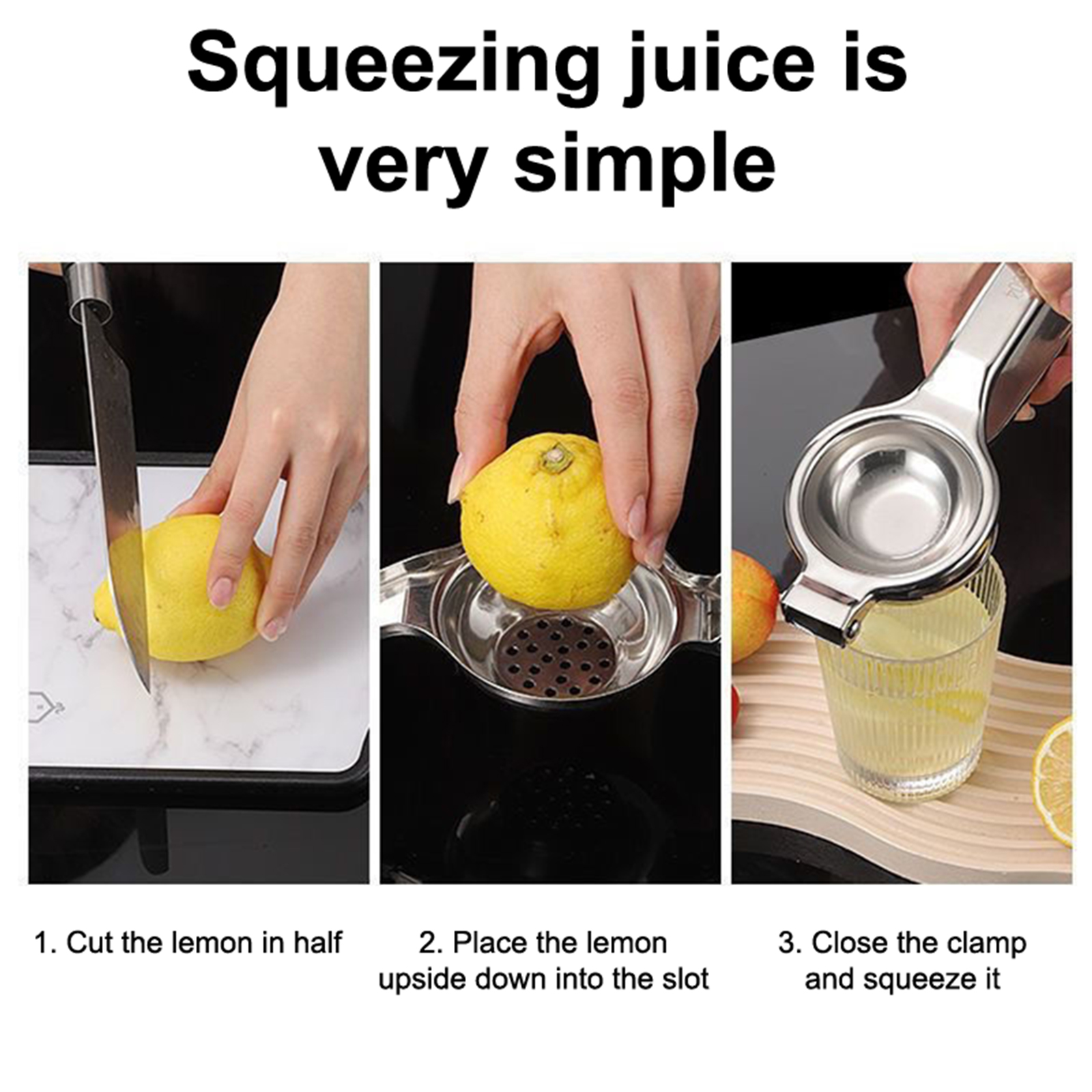 Squeezing juice is very simple

1. Cut the lemon in half

2. Place the lemon upside down into the slot

3. Close the clamp and squeeze it