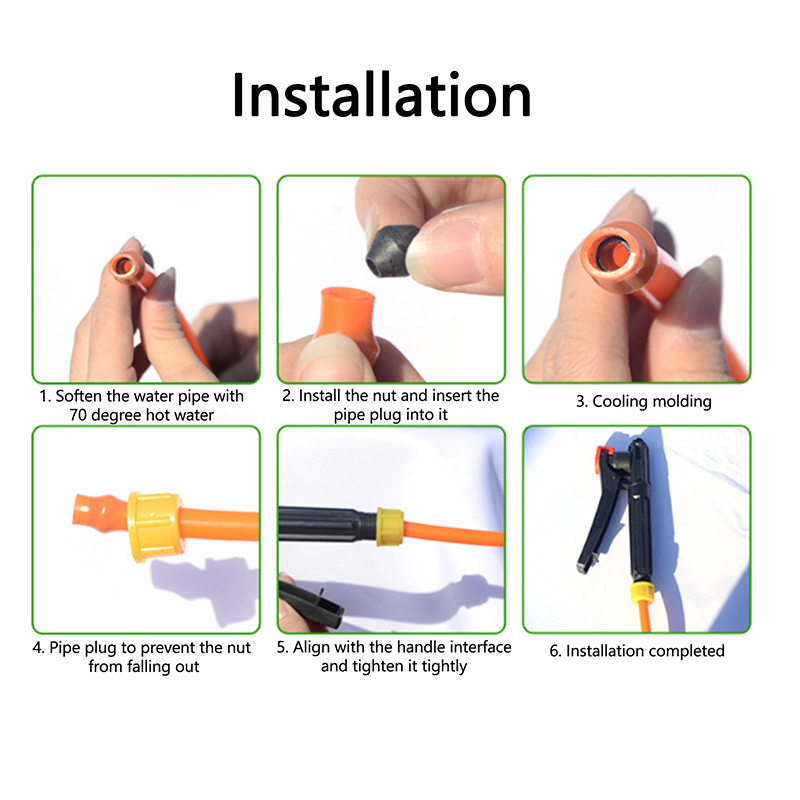 Installation

1. Soften the water pipe with 70 degree hot water

2. Install the nut and insert the pipe plug into it

3. Cooling molding

4. Pipe plug to prevent the nut from falling out

5. Align with the handle interface and tighten it tightly

6. Installation completed