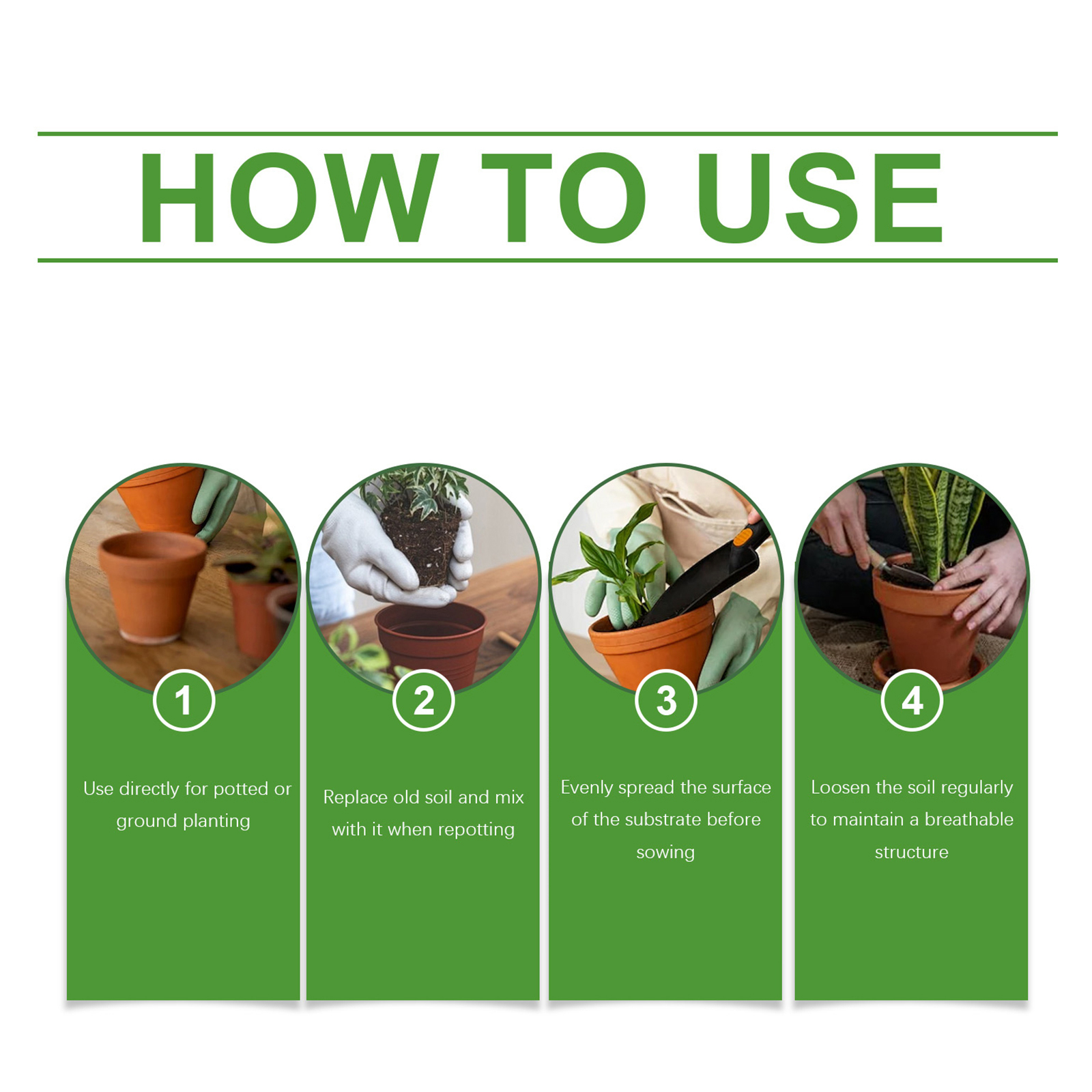 HOW TO USE

1

Use directly for potted or ground planting

2

Replace old soil and mix with it when repotting

3

Evenly spread the surface of the substrate before sowing

4

Loosen the soil regularly to maintain a breathable structure