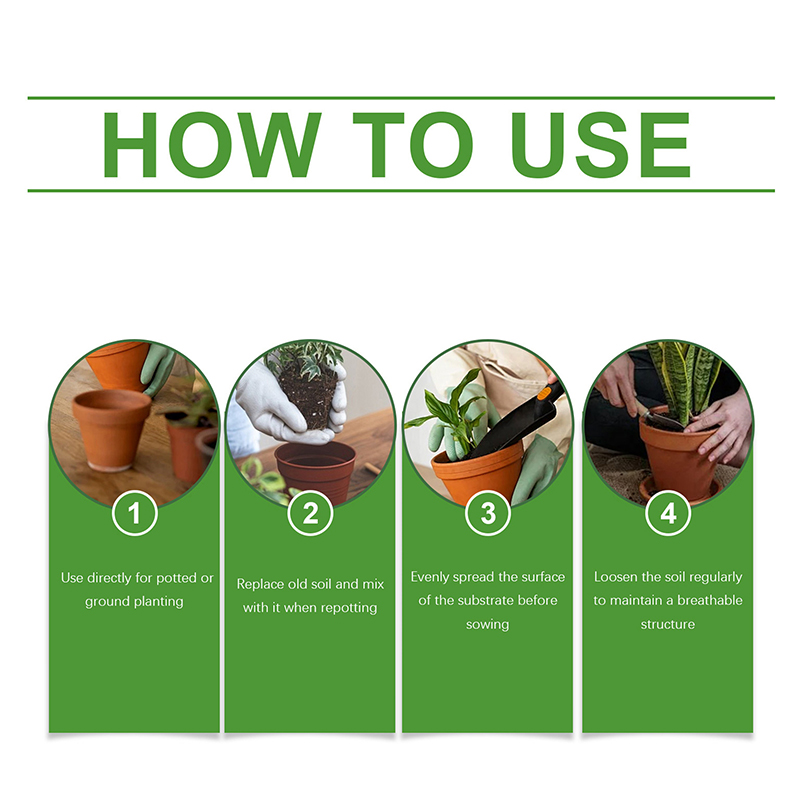 HOW TO USE

1

Use directly for potted or ground planting

2

Replace old soil and mix with it when repotting

3

Evenly spread the surface of the substrate before sowing

4

Loosen the soil regularly to maintain a breathable structure