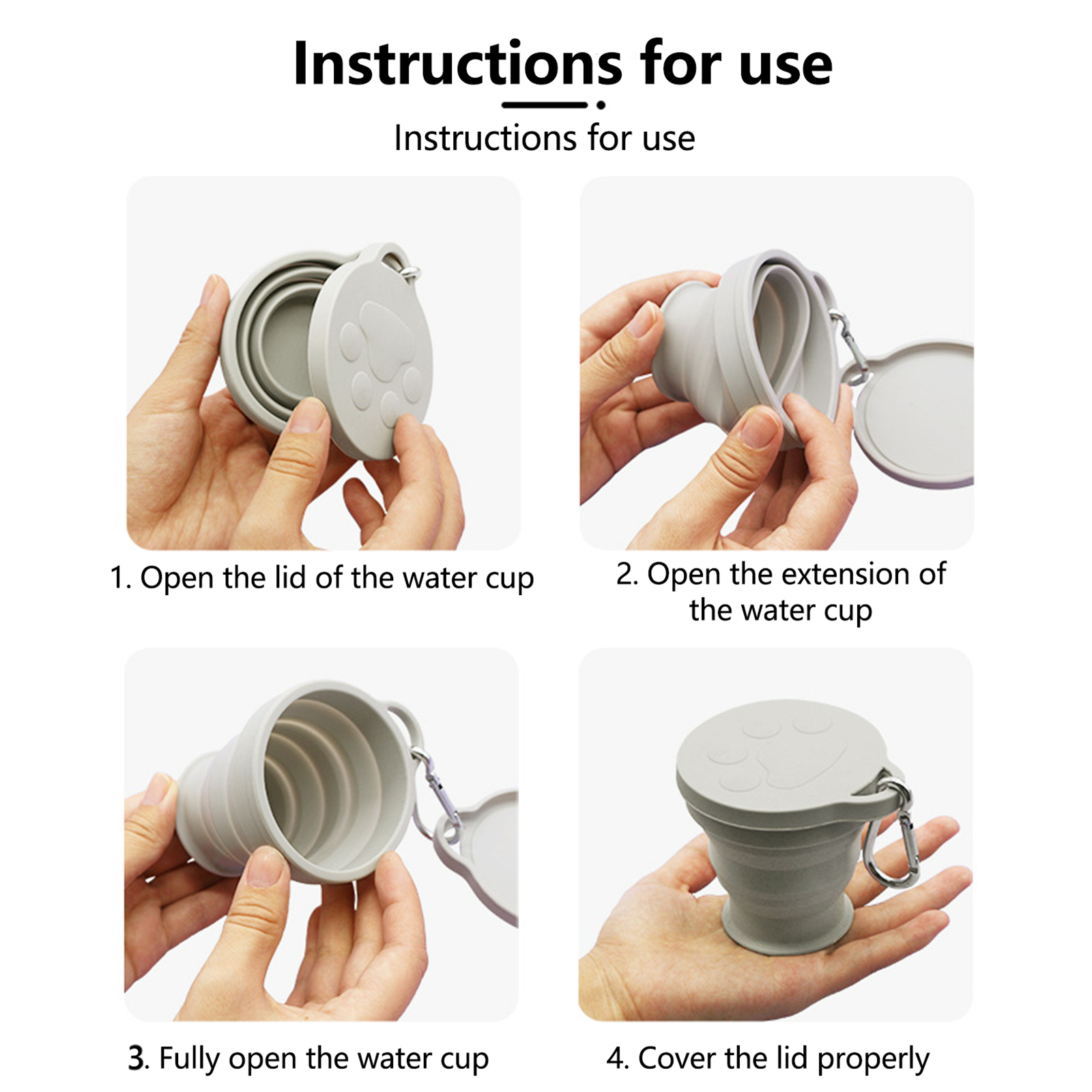 Instructions for use

Instructions for use

1. Open the lid of the water cup

2. Open the extension of the water cup

3. Fully open the water cup

4. Cover the lid properly