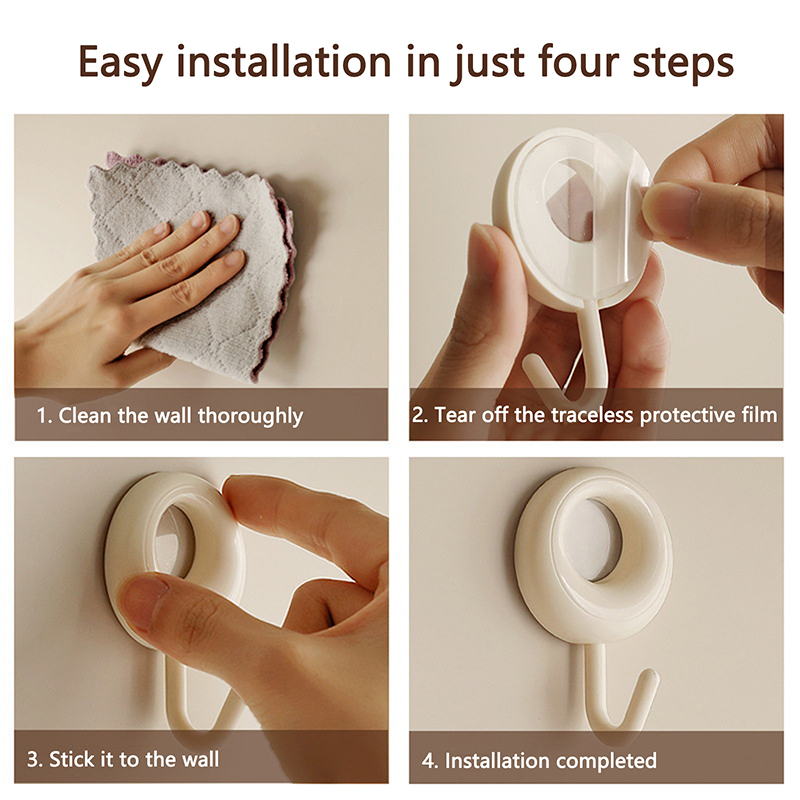 Easy installation in just four steps

1. Clean the wall thoroughly

2. Tear off the traceless protective film

3. Stick it to the wall

4. Installation completed