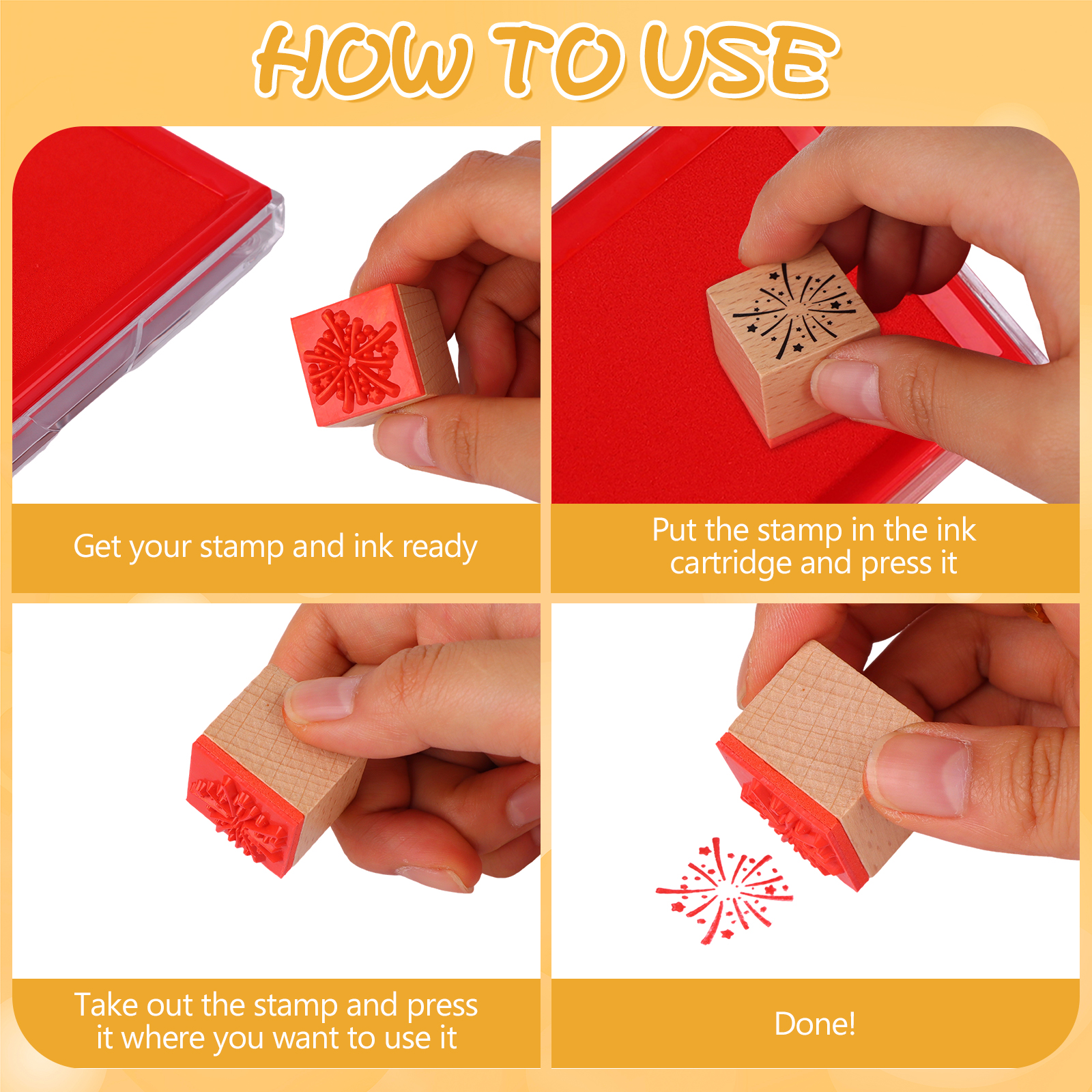 HOW TO USE

Get your stamp and ink ready

Put the stamp in the ink cartridge and press it

Take out the stamp and press it where you want to use it

Done!