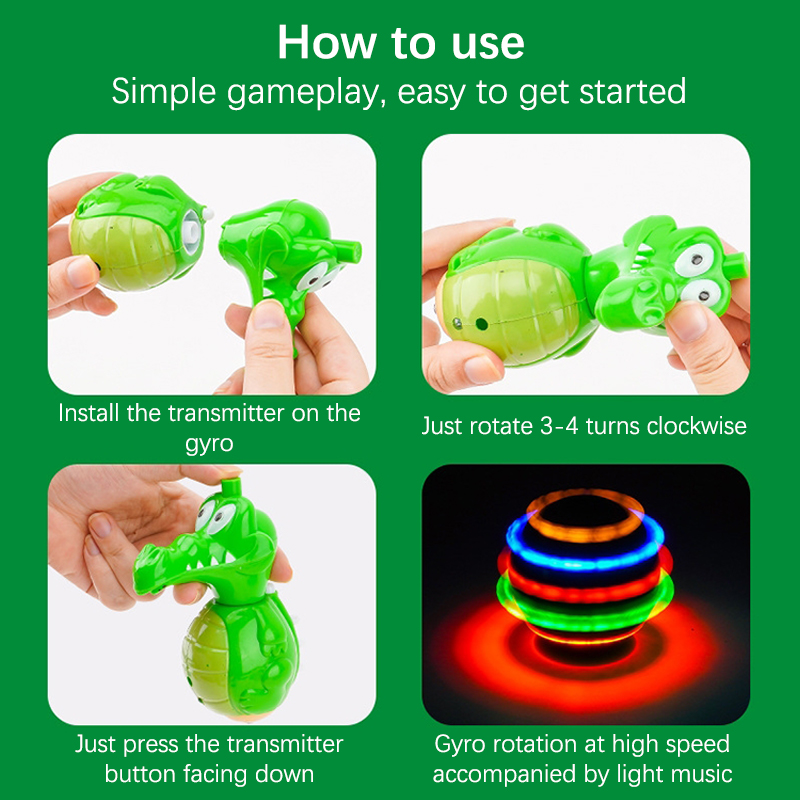 How to use

Simple gameplay, easy to get started

Install the transmitter on the gyro

Just rotate 3-4 turns clockwise

Just press the transmitter button facing down

Gyro rotation at high speed accompanied by light music