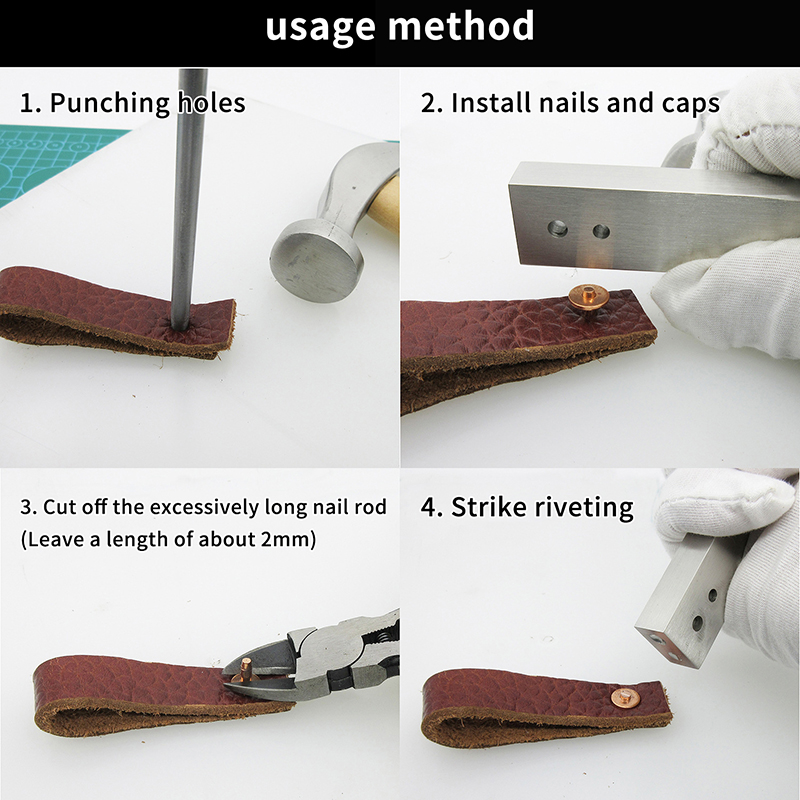 usage method

1. Punching holes

2. Install nails and caps

3. Cut off the excessively long nail rod (Leave a length of about 2mm)

4. Strike riveting