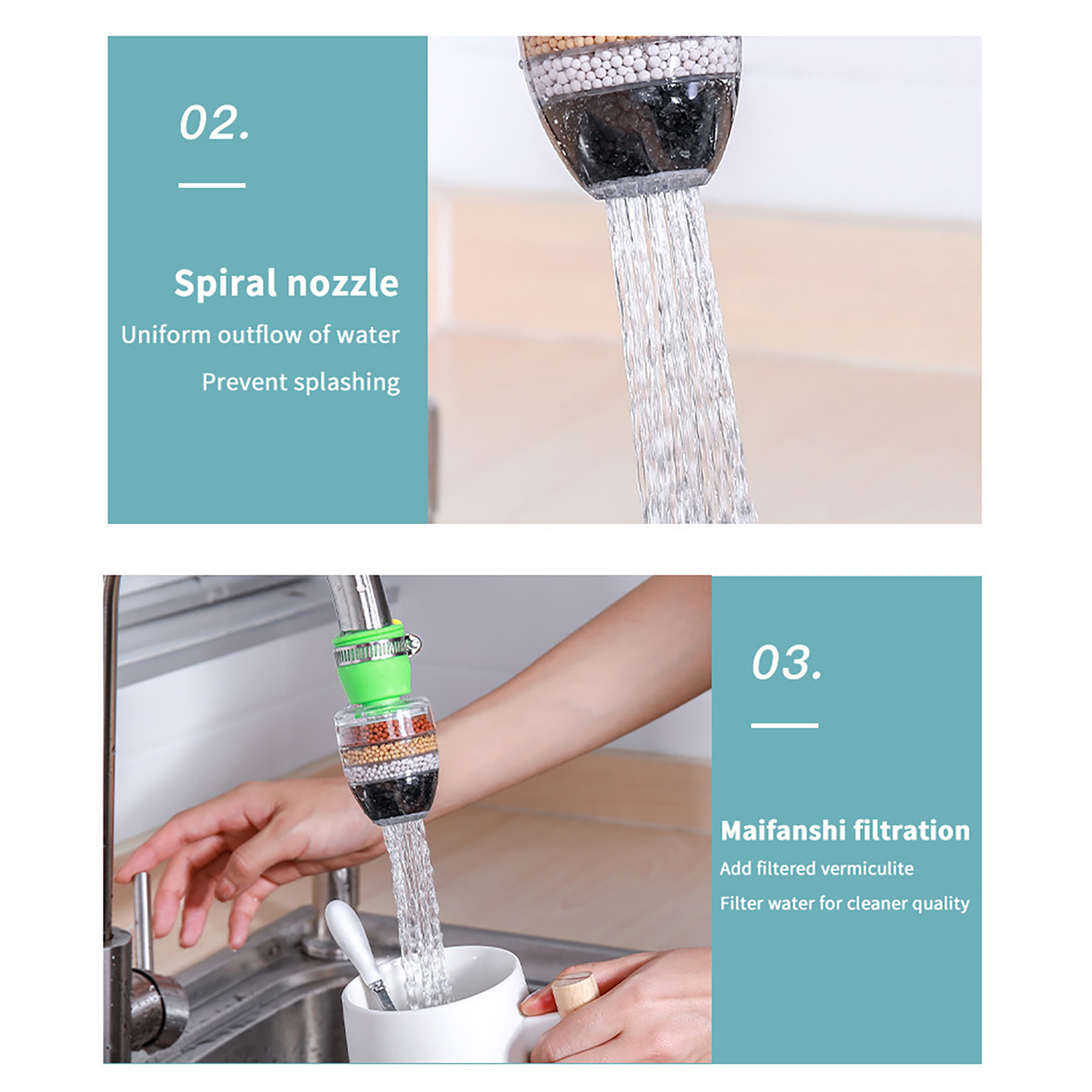 02.

Spiral nozzle

Uniform outflow of water

Prevent splashing

03.

Maifanshi filtration

Add filtered vermiculite

Filter water for cleaner quality