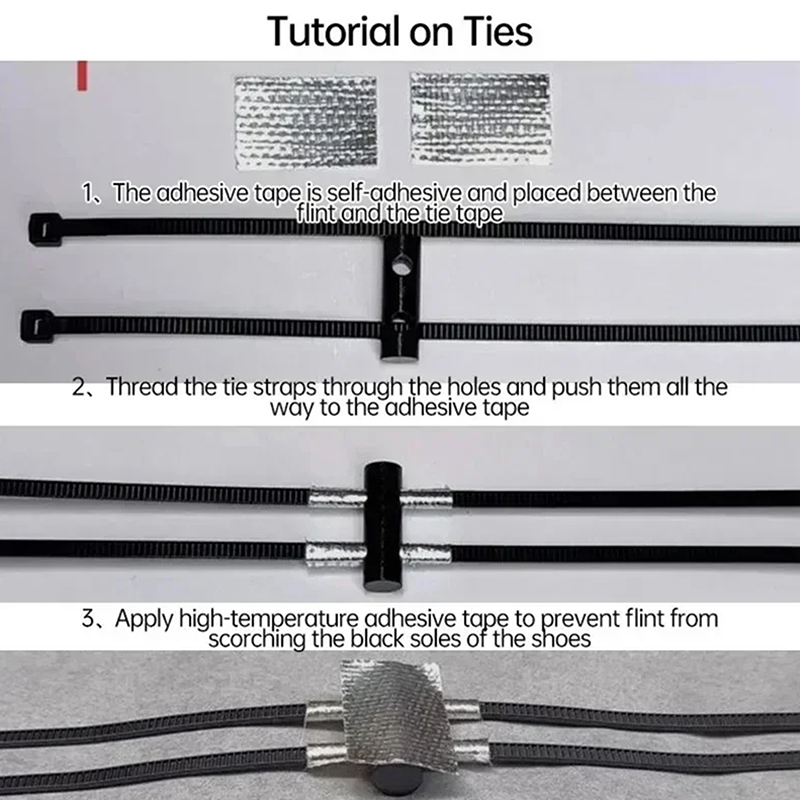 Tutorial on Ties

1、The adhesive tape is self-adhesive and placed between the flint and the tie tape

2、Thread the tie straps through the holes and push them all the way to the adhesive tape

3、Apply high-temperature adhesive tape to prevent flint from scorching the black soles of the shoes