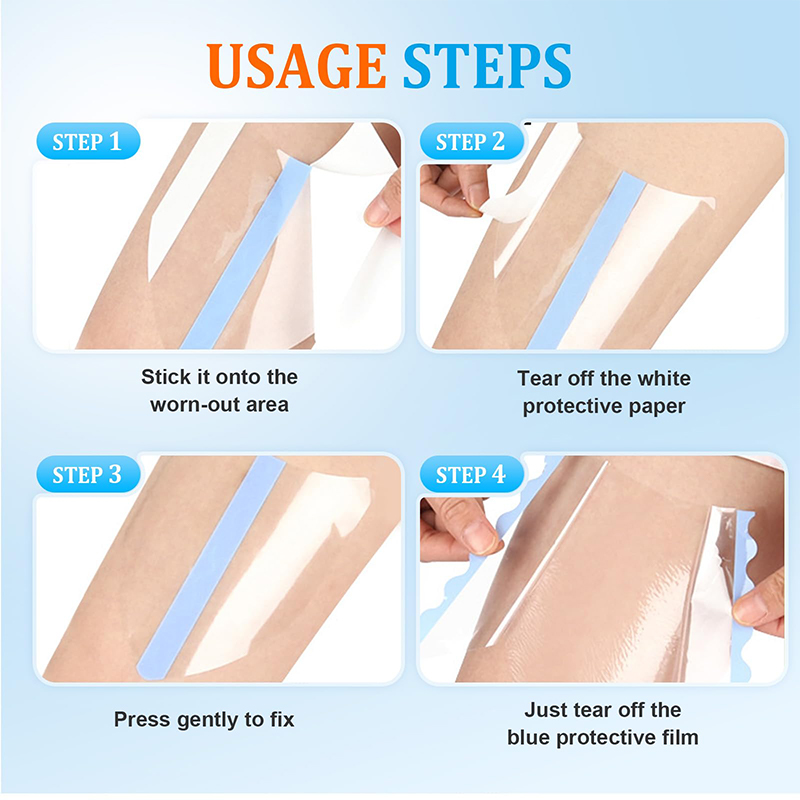 USAGE STEPS

STEP 1

Stick it onto the worn-out area

STEP 2

Tear off the white protective paper

STEP 3

Press gently to fix

STEP 4

Just tear off the blue protective film