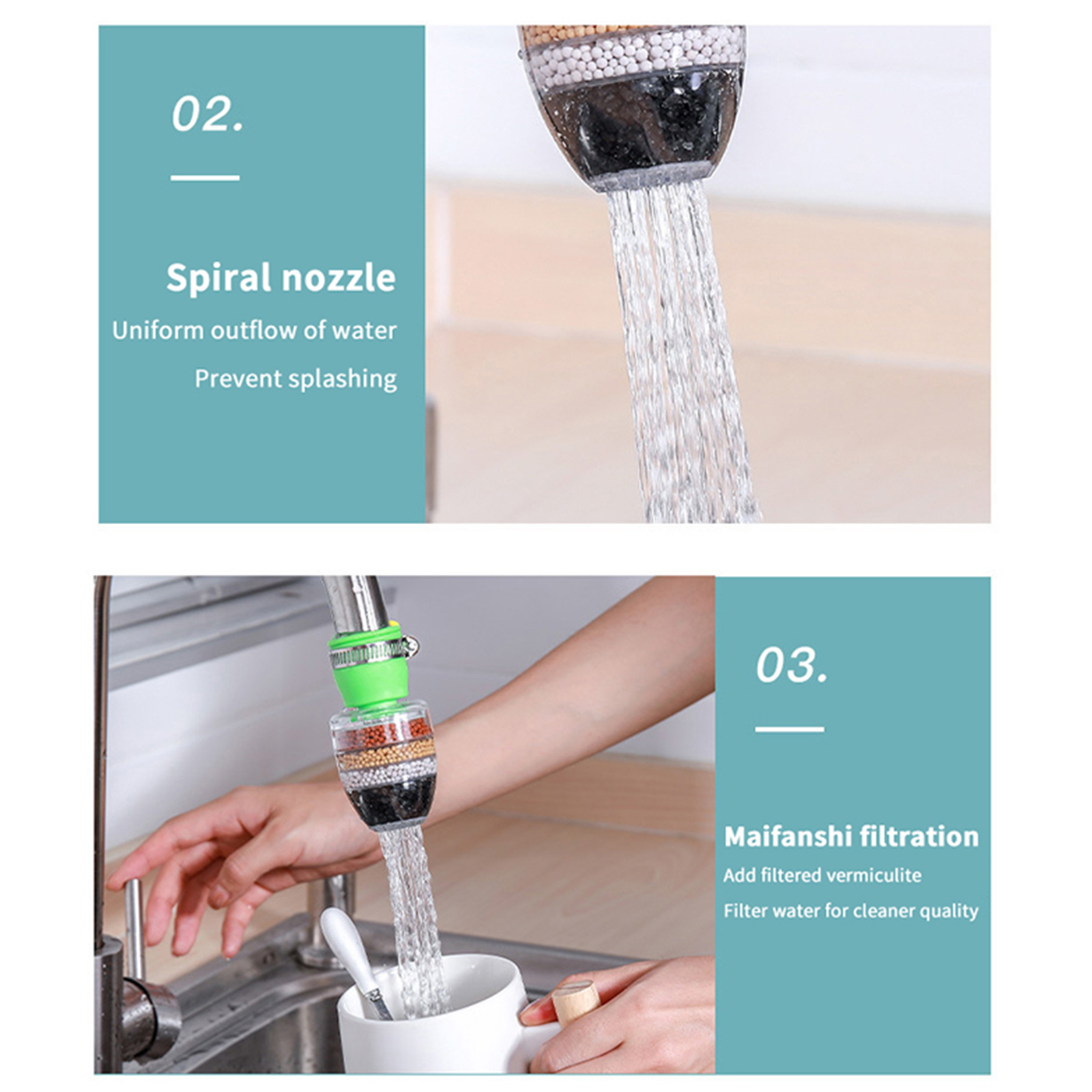 02.

Spiral nozzle

Uniform outflow of water

Prevent splashing

03.

Maifanshi filtration

Add filtered vermiculite

Filter water for cleaner quality