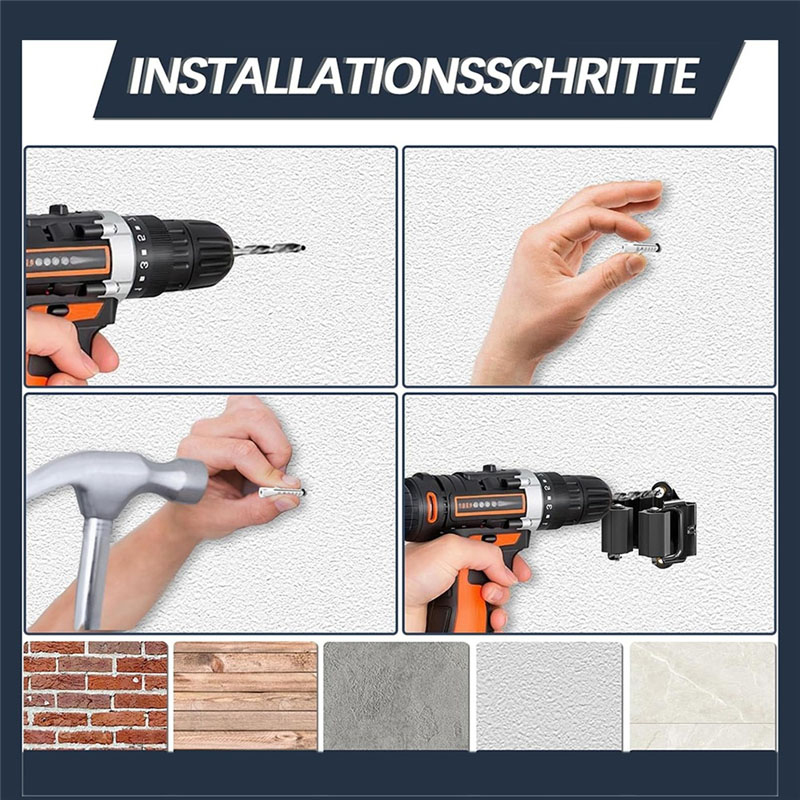 INSTALLATIONSSCHRITTE