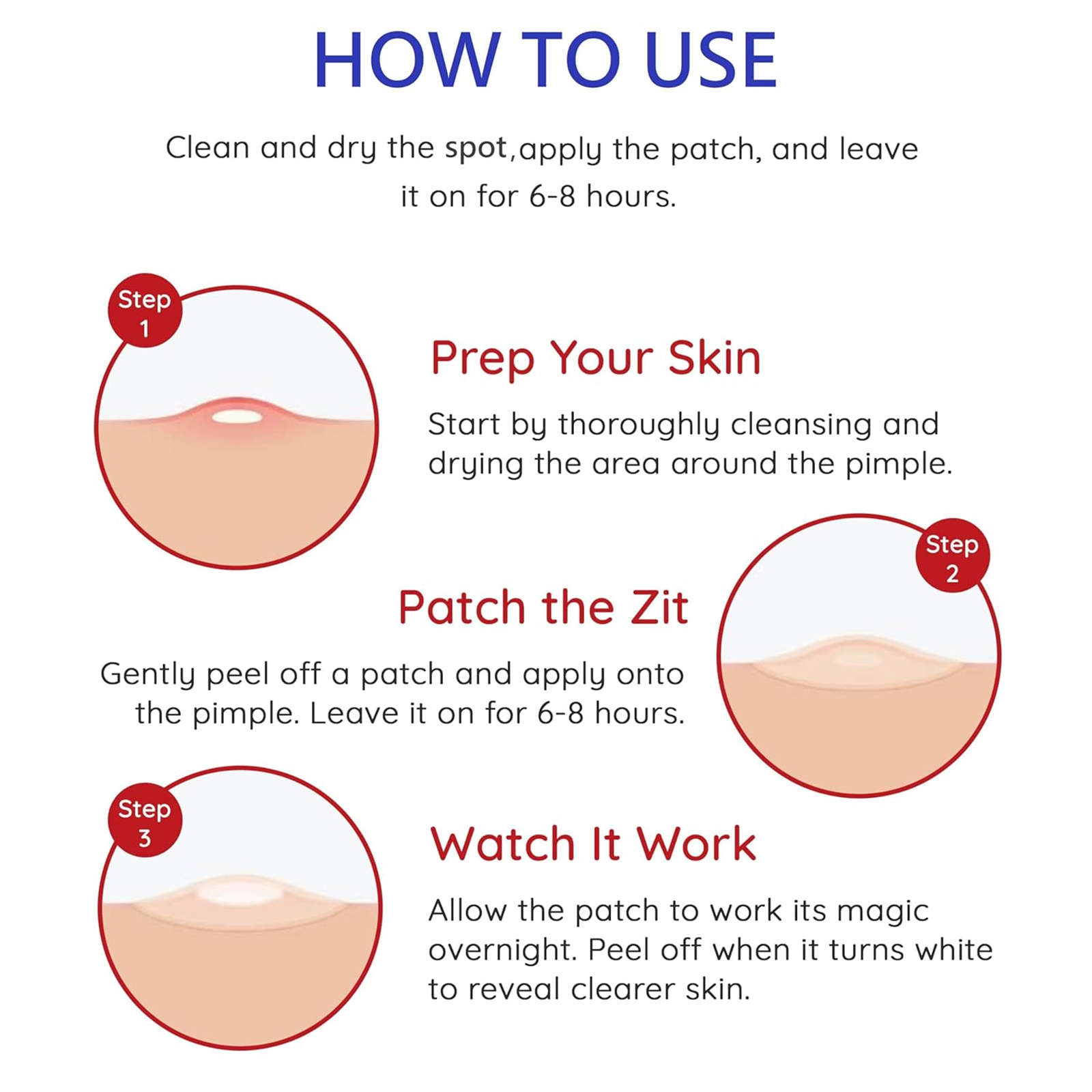 HOW TO USE

Clean and dry the spot,apply the patch, and leave it on for 6-8 hours.

Step 1

Prep Your Skin

Start by thoroughly cleansing and drying the area around the pimple.

Step 2

Patch the Zit

Gently peel off a patch and apply onto the pimple. Leave it on for 6-8 hours.

Step 3

Watch It Work

Allow the patch to work its magic overnight. Peel off when it turns white to reveal clearer skin.