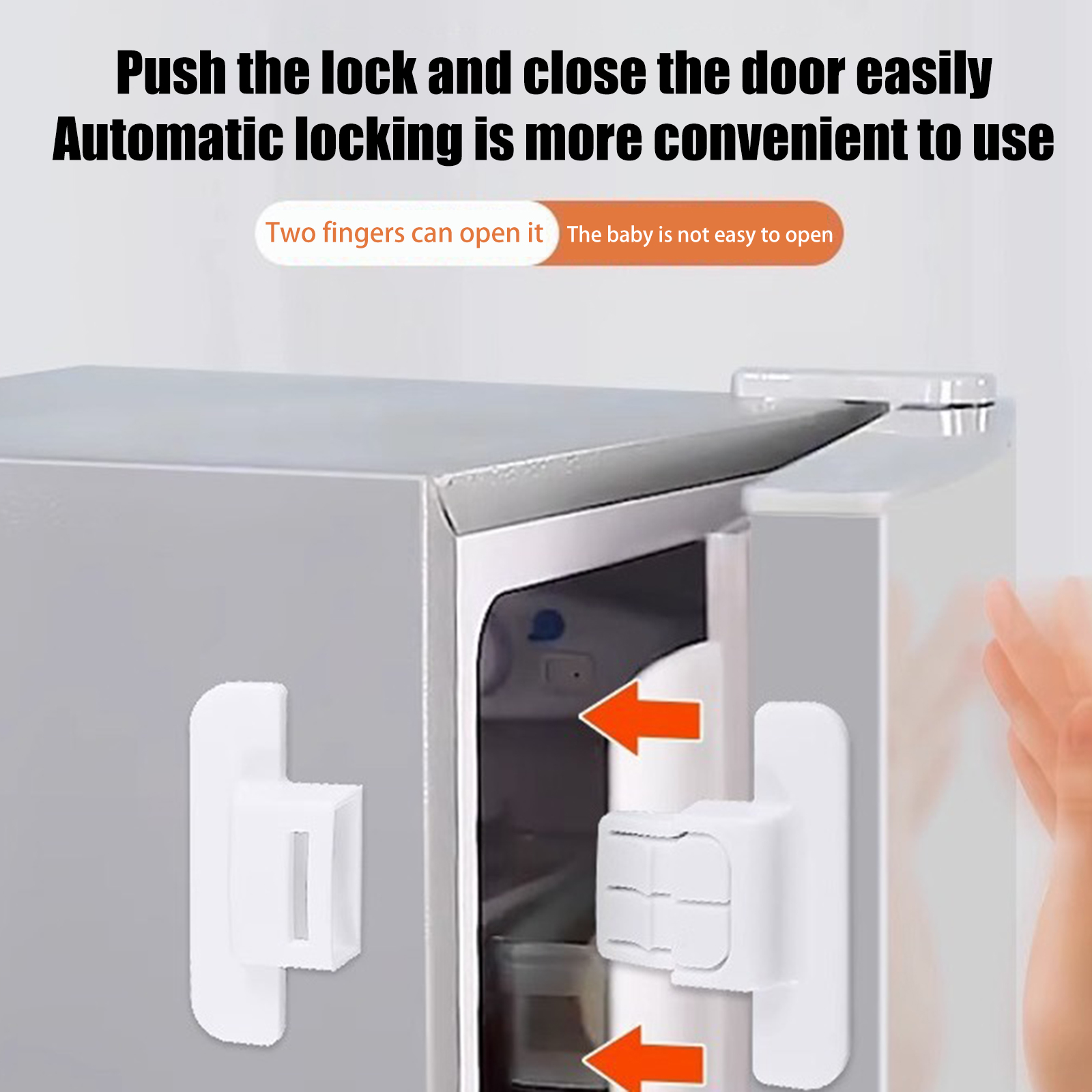 Push the lock and close the door easily
Automatic locking is more convenient to use

Two fingers can open it
The baby is not easy to open