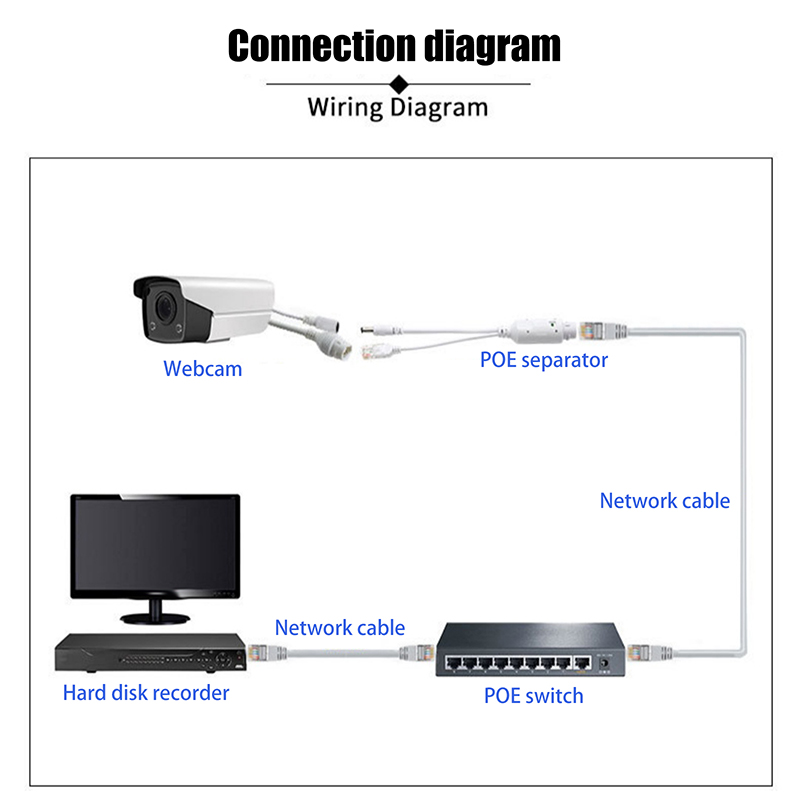 Connection diagram

Wiring Diagram

Webcam

POE separator

Network cable

Network cable

Hard disk recorder

POE switch