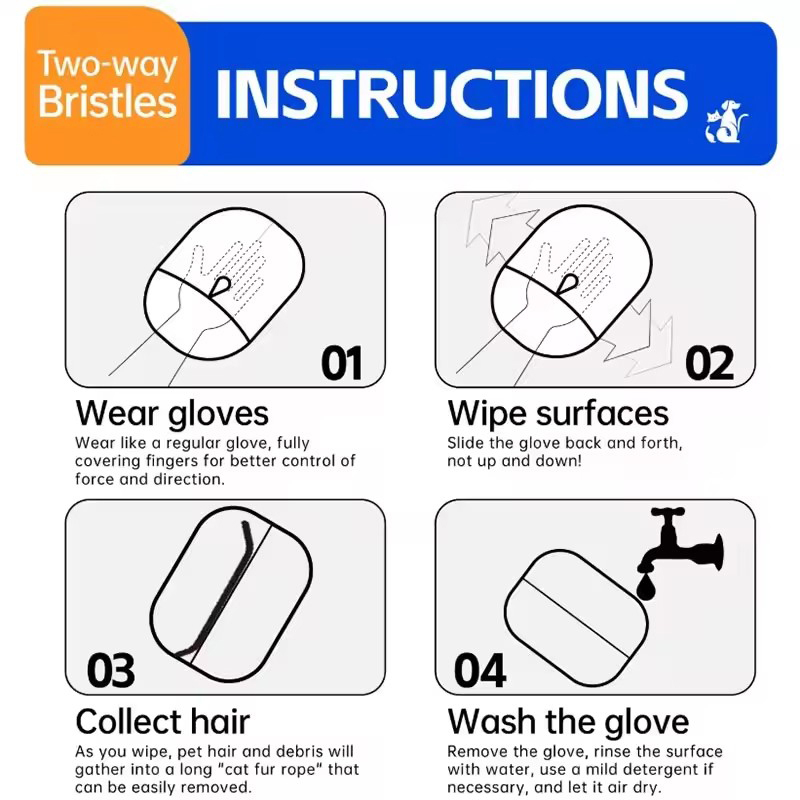 Two-way Bristles

INSTRUCTIONS

01

Wear gloves
Wear like a regular glove, fully covering fingers for better control of force and direction.

02

Wipe surfaces
Slide the glove back and forth, not up and down!

03

Collect hair
As you wipe, pet hair and debris will gather into a long "cat fur rope" that can be easily removed.

04

Wash the glove
Remove the glove, rinse the surface with water, use a mild detergent if necessary, and let it air dry.