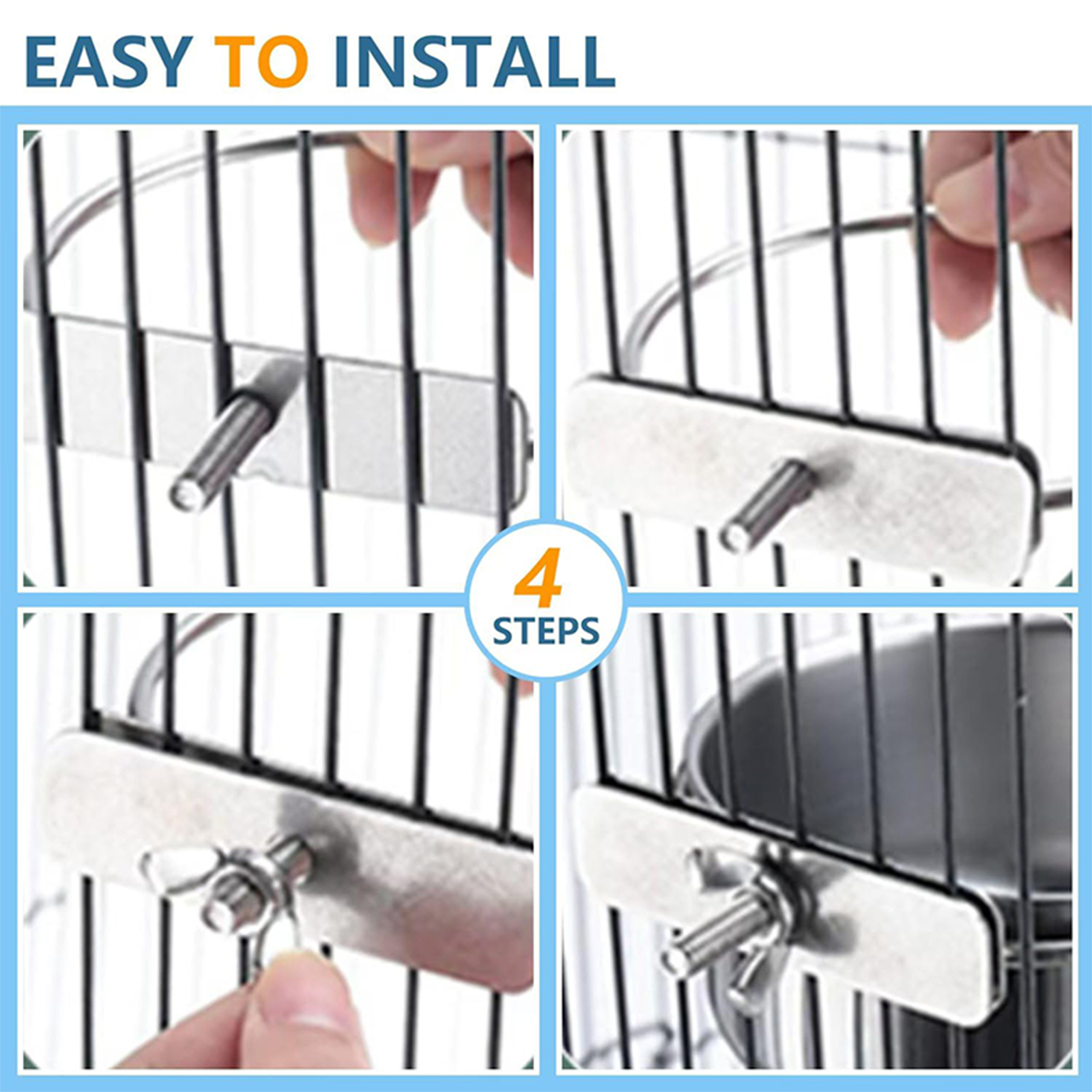 EASY TO INSTALL

4
STEPS