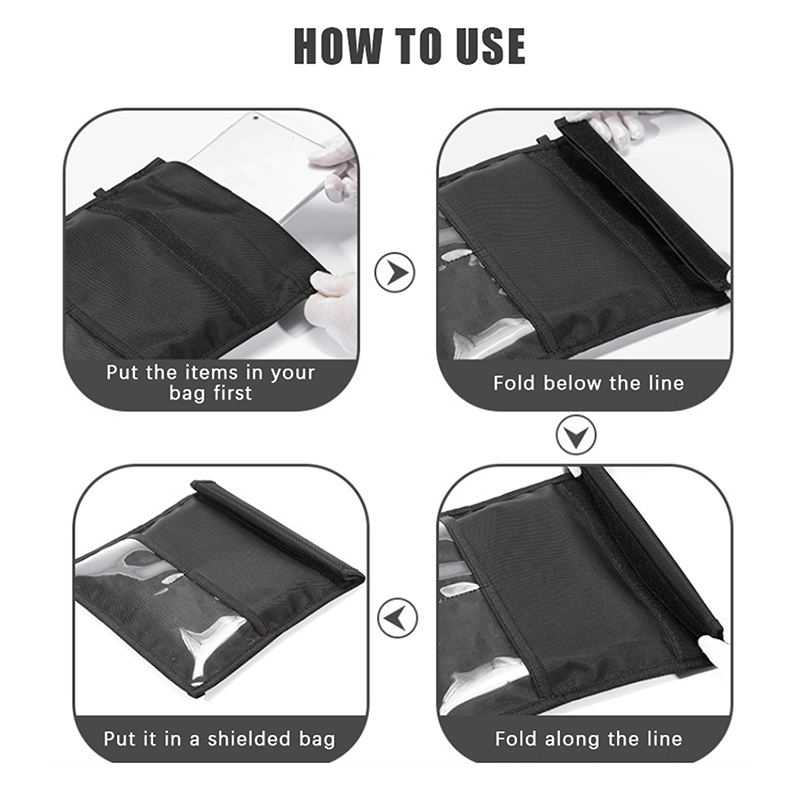 HOW TO USE

Put the items in your bag first

Fold below the line

Fold along the line

Put it in a shielded bag