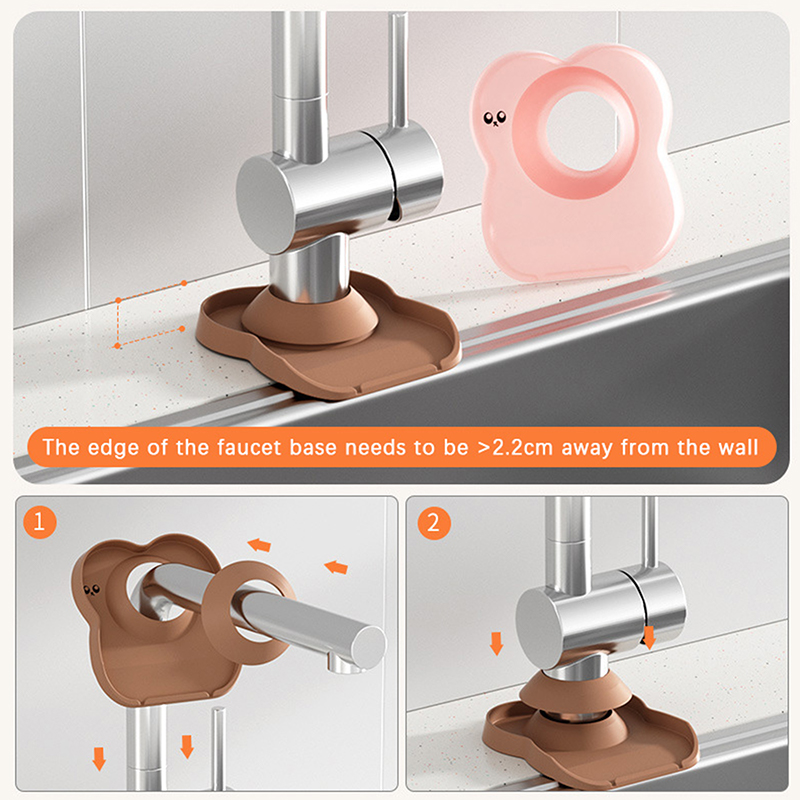 The edge of the faucet base needs to be >2.2cm away from the wall

1

2