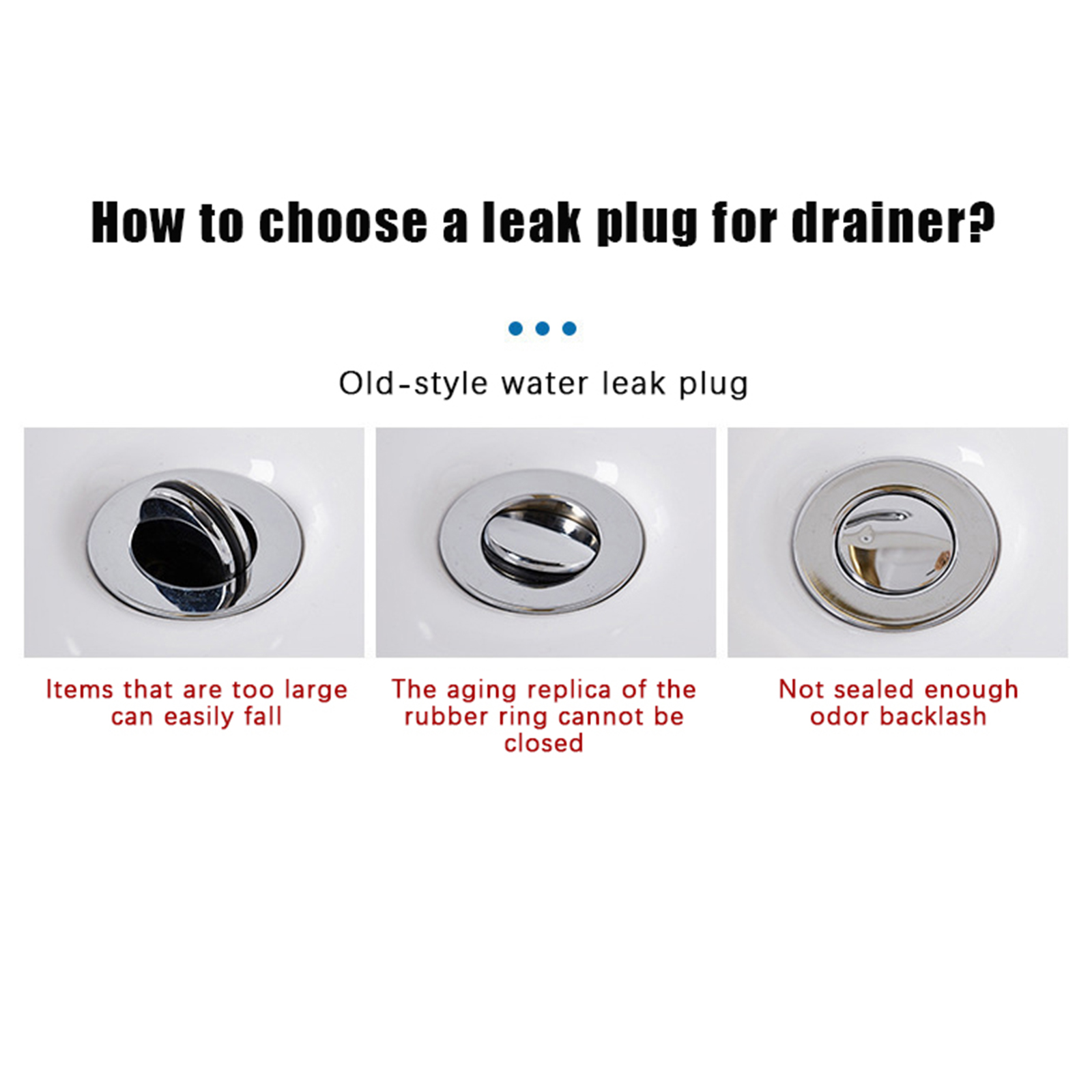 How to choose a leak plug for drainer?

Old-style water leak plug

Items that are too large can easily fall

The aging replica of the rubber ring cannot be closed

Not sealed enough odor backlash