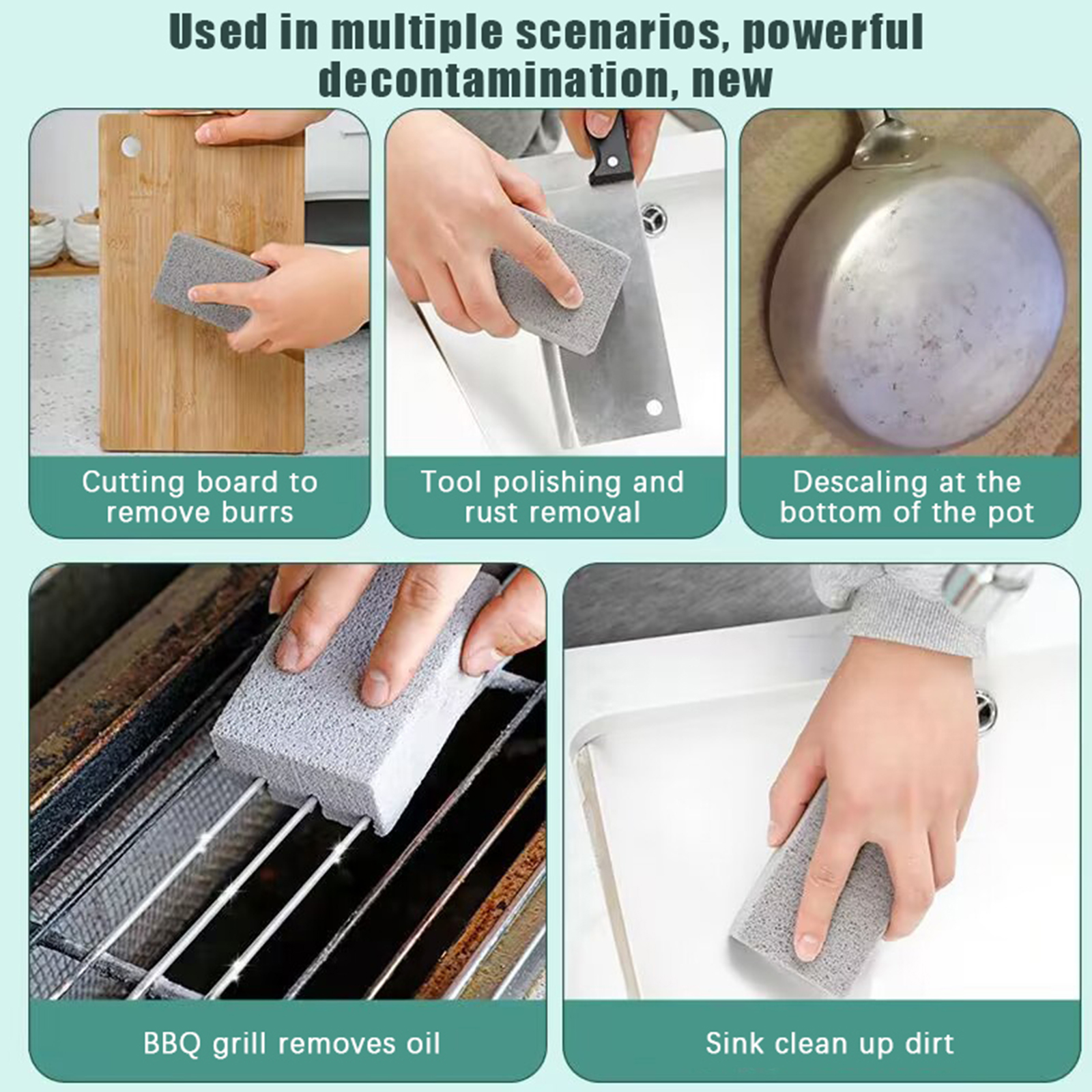 Used in multiple scenarios, powerful decontamination, new

Cutting board to remove burrs

Tool polishing and rust removal

Descaling at the bottom of the pot

BBQ grill removes oil

Sink clean up dirt