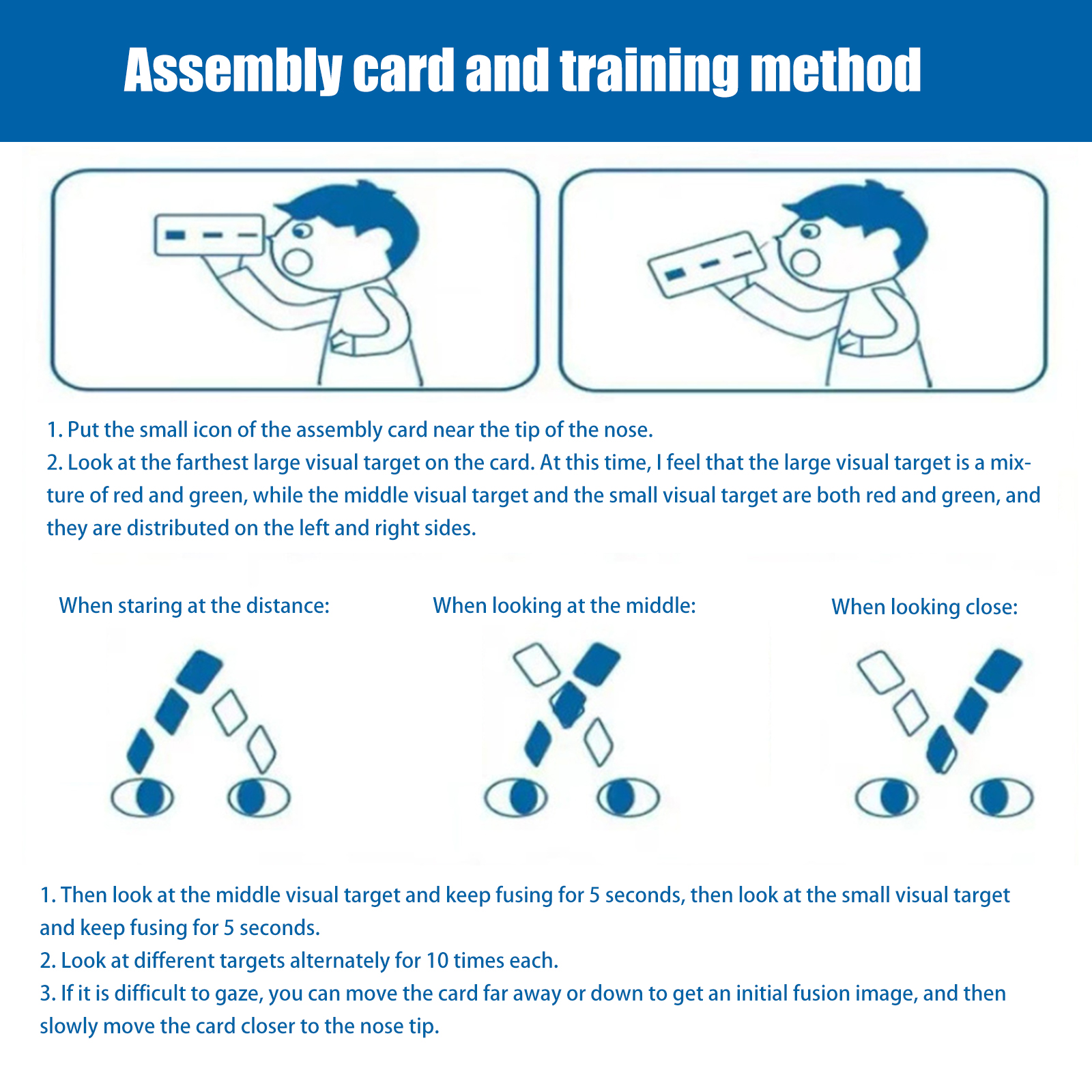 Assembly card and training method

1. Put the small icon of the assembly card near the tip of the nose.
2. Look at the farthest large visual target on the card. At this time, I feel that the large visual target is a mixture of red and green, while the middle visual target and the small visual target are both red and green, and they are distributed on the left and right sides.

When staring at the distance:

When looking at the middle:

When looking close:

1. Then look at the middle visual target and keep fusing for 5 seconds, then look at the small visual target and keep fusing for 5 seconds.
2. Look at different targets alternately for 10 times each.
3. If it is difficult to gaze, you can move the card far away or down to get an initial fusion image, and then slowly move the card closer to the nose tip.