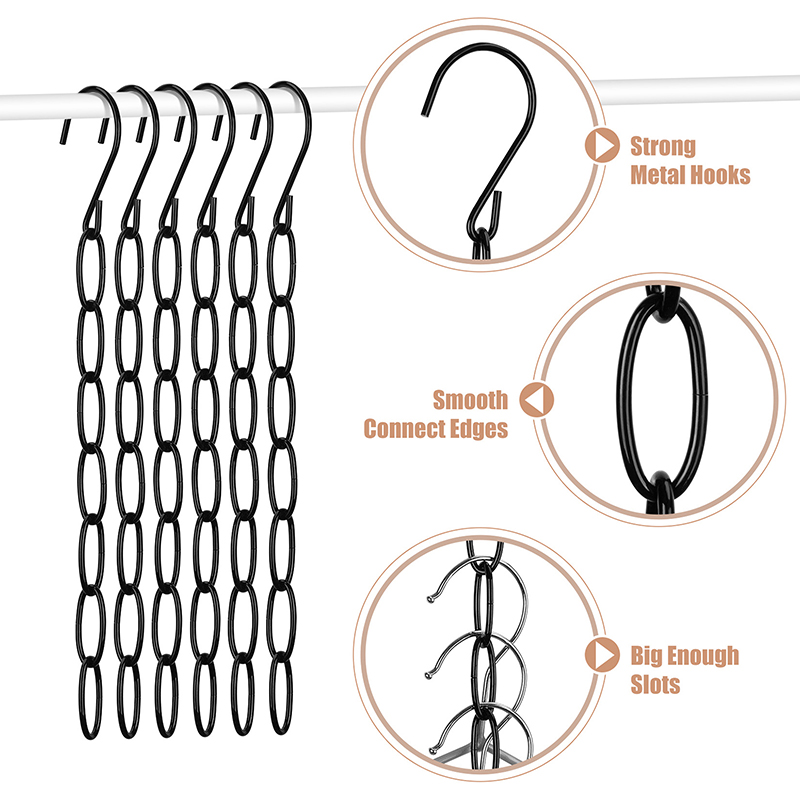 Strong Metal Hooks

Smooth Connect Edges

Big Enough Slots