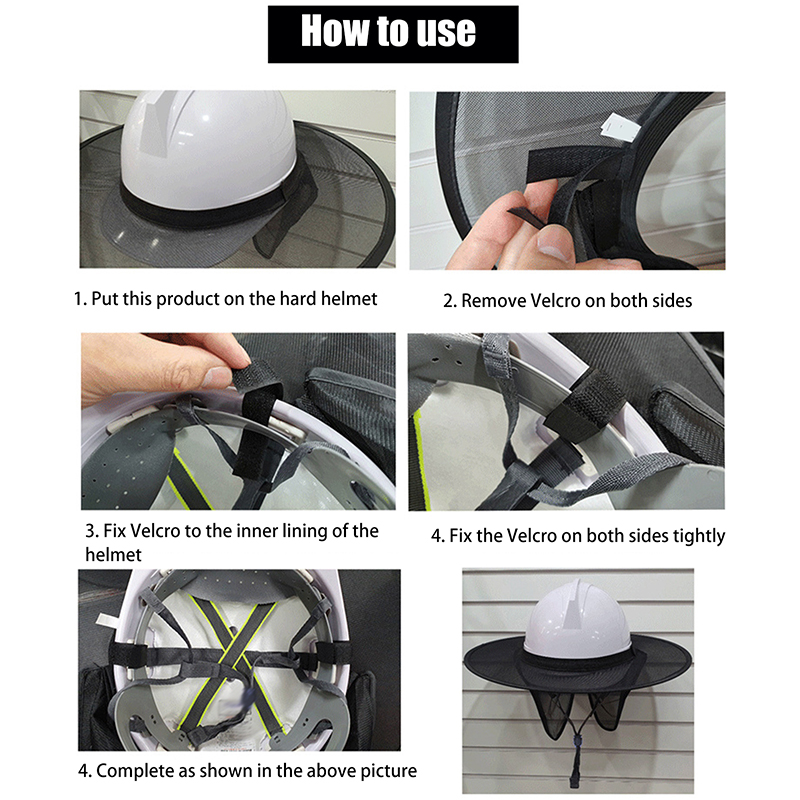 How to use

1. Put this product on the hard helmet

2. Remove Velcro on both sides

3. Fix Velcro to the inner lining of the helmet

4. Fix the Velcro on both sides tightly

4. Complete as shown in the above picture