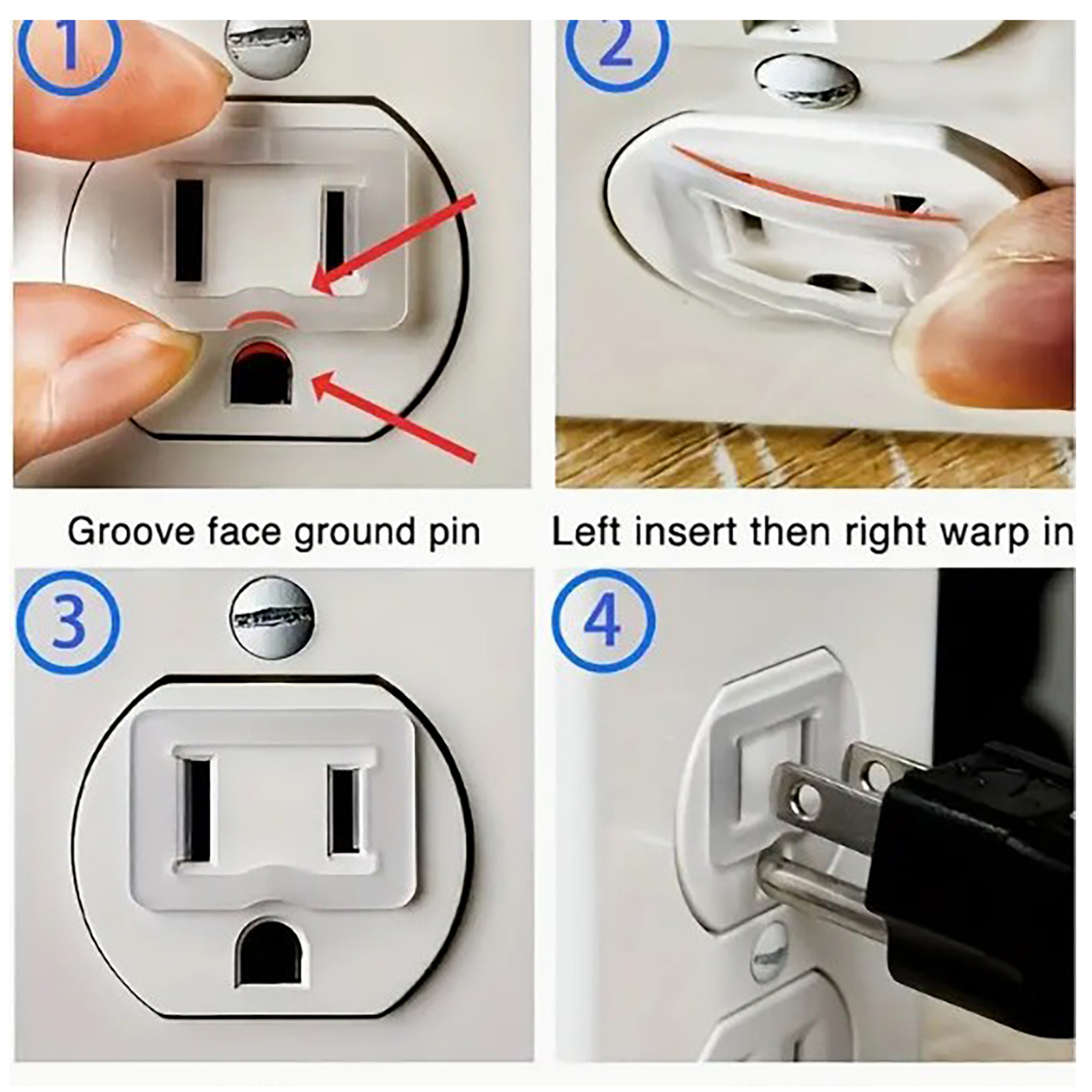 1

2

Groove face ground pin

Left insert then right warp in

3

4