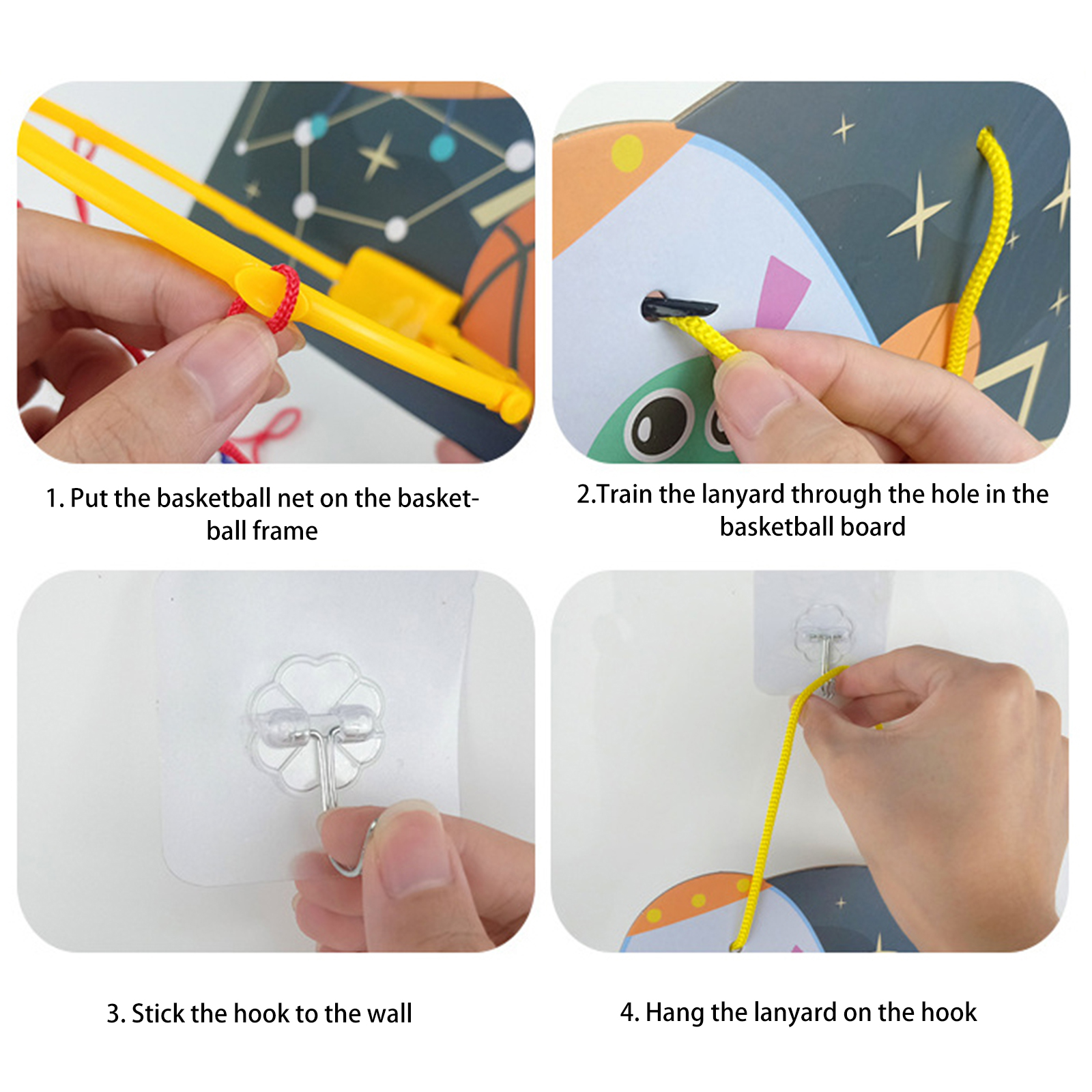 1. Put the basketball net on the basketball frame

2.Train the lanyard through the hole in the basketball board

3. Stick the hook to the wall

4. Hang the lanyard on the hook