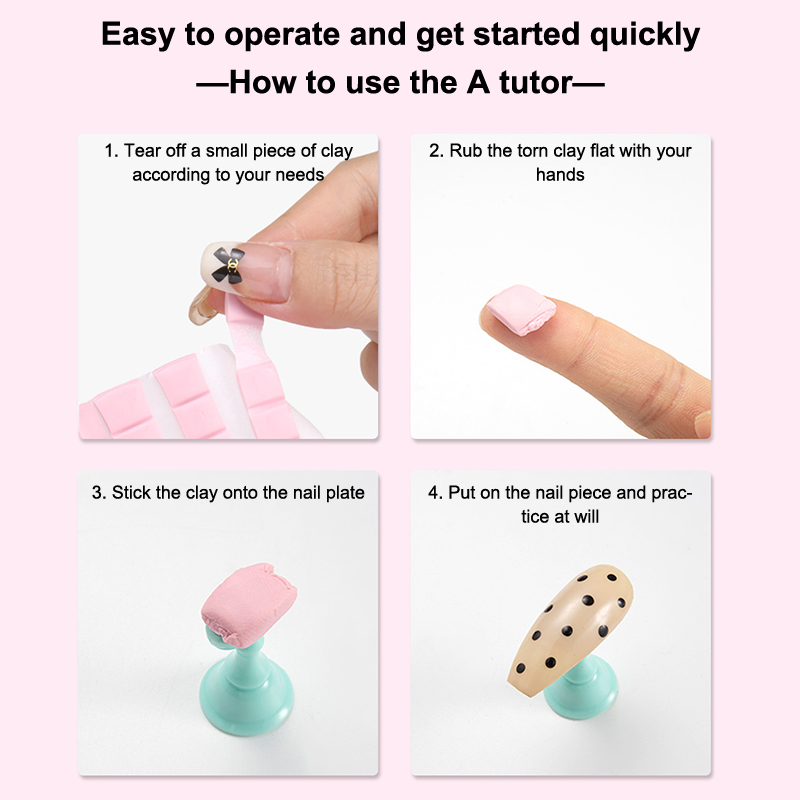 Easy to operate and get started quickly
—How to use the A tutor—

1. Tear off a small piece of clay according to your needs

2. Rub the torn clay flat with your hands

3. Stick the clay onto the nail plate

4. Put on the nail piece and practice at will