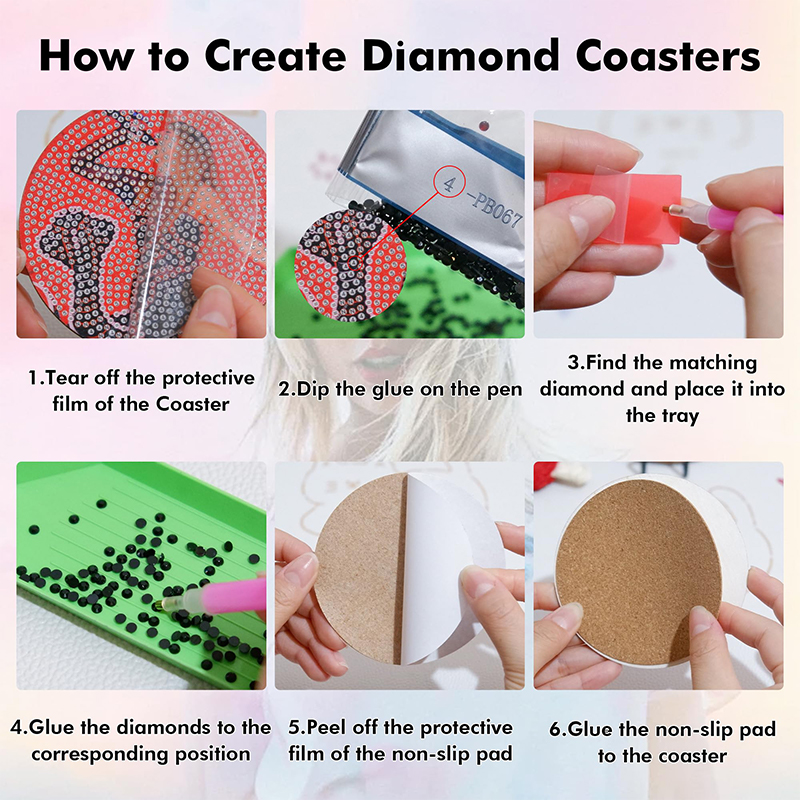 How to Create Diamond Coasters

4 -PB067

1.Tear off the protective film of the Coaster

2.Dip the glue on the pen

3.Find the matching diamond and place it into the tray

4.Glue the diamonds to the corresponding position

5.Peel off the protective film of the non-slip pad

6.Glue the non-slip pad to the coaster