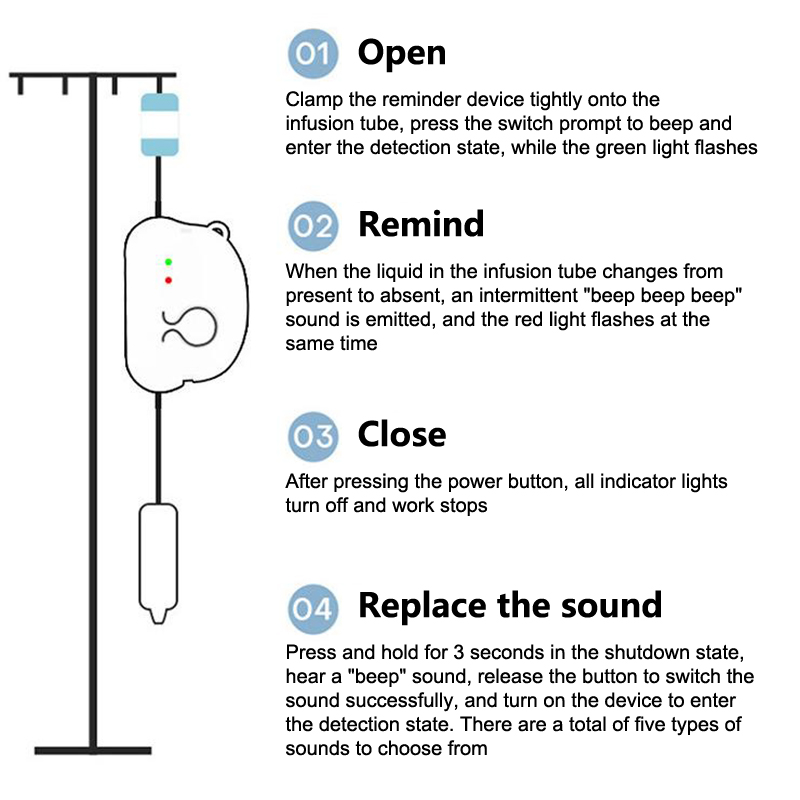 01 Open

Clamp the reminder device tightly onto the infusion tube, press the switch prompt to beep and enter the detection state, while the green light flashes

02 Remind

When the liquid in the infusion tube changes from present to absent, an intermittent "beep beep beep" sound is emitted, and the red light flashes at the same time

03 Close

After pressing the power button, all indicator lights turn off and work stops

04 Replace the sound

Press and hold for 3 seconds in the shutdown state, hear a "beep" sound, release the button to switch the sound successfully, and turn on the device to enter the detection state. There are a total of five types of sounds to choose from