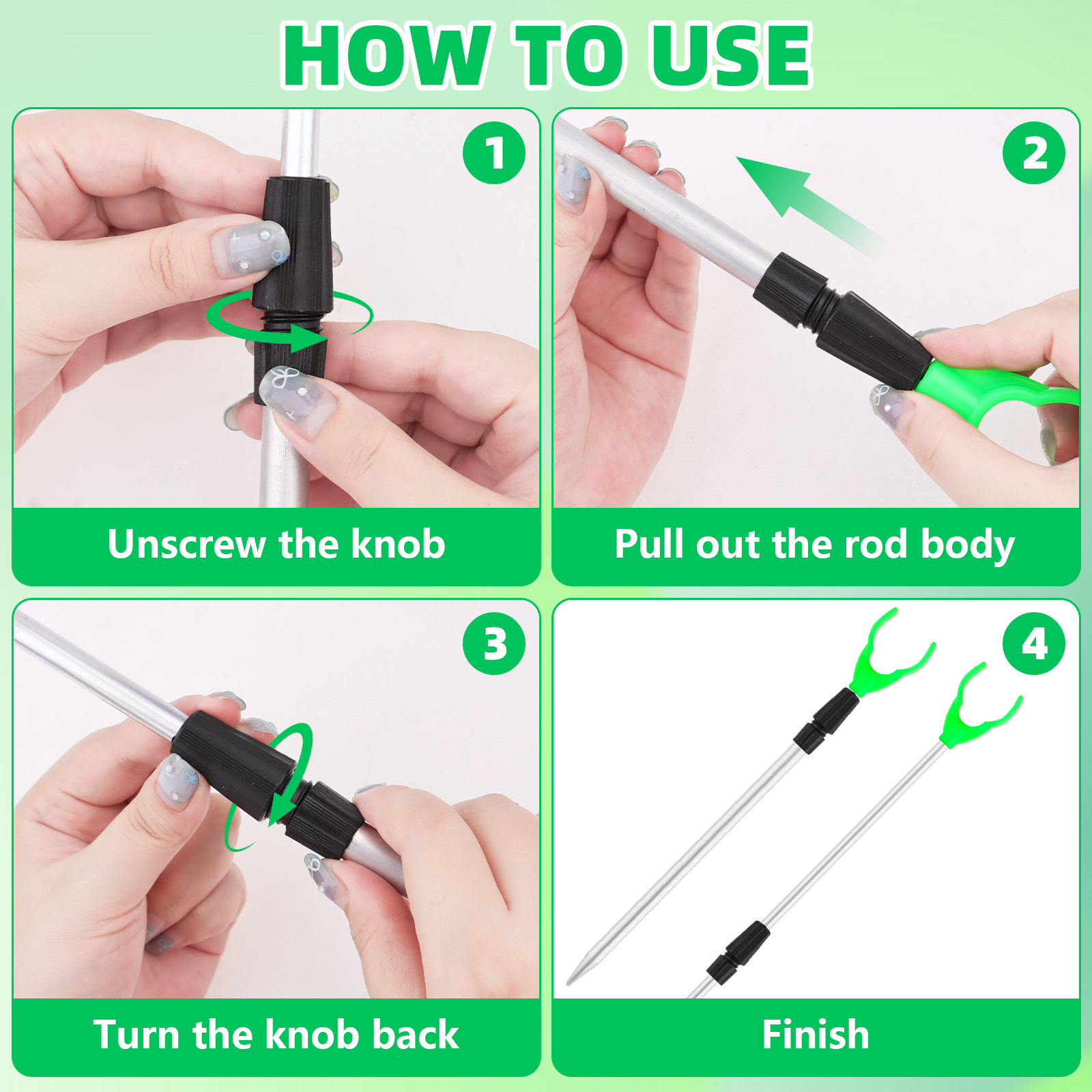 HOW TO USE

1

Unscrew the knob

2

Pull out the rod body

3

Turn the knob back

4

Finish