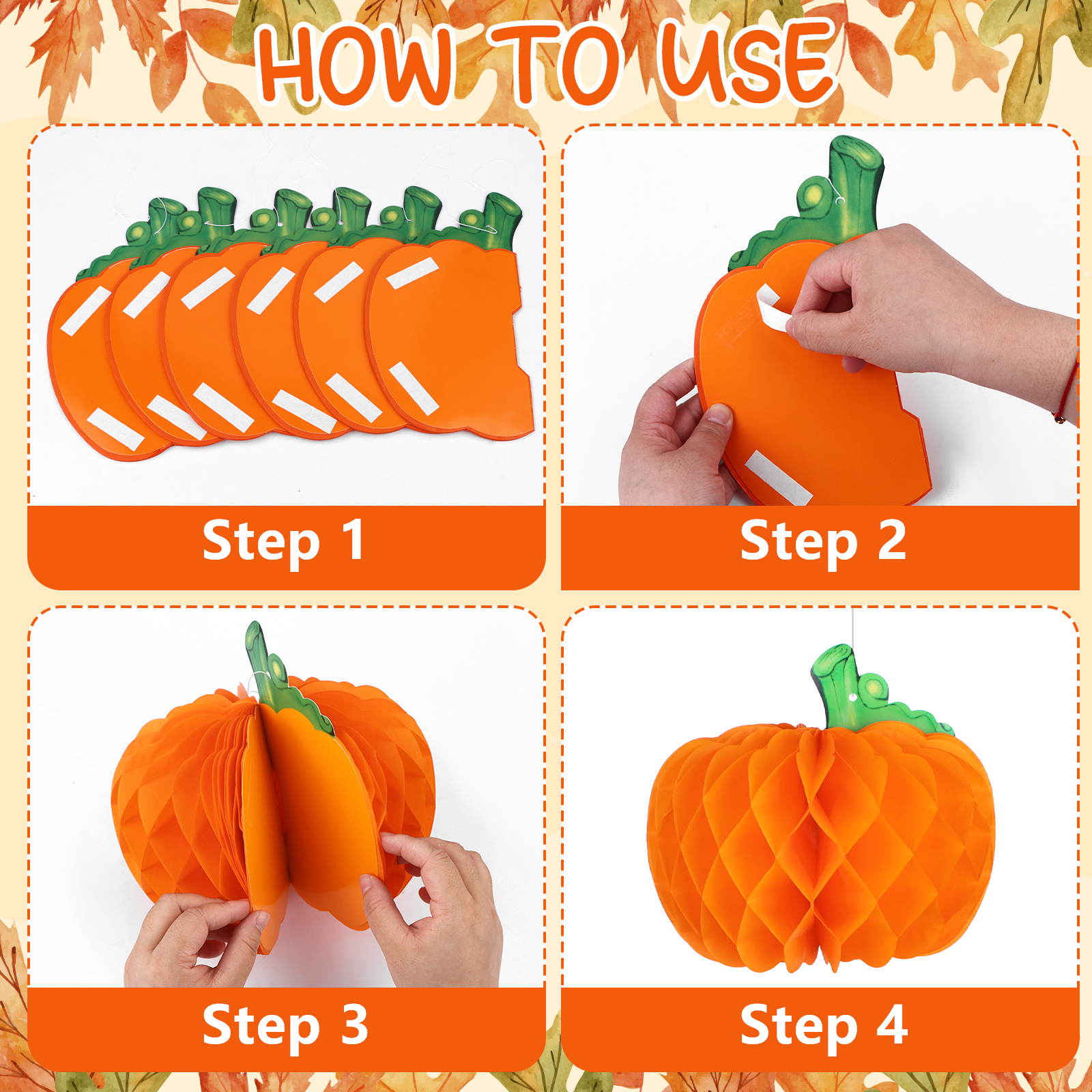 HOW TO USE

Step 1

Step 2

Step 3

Step 4