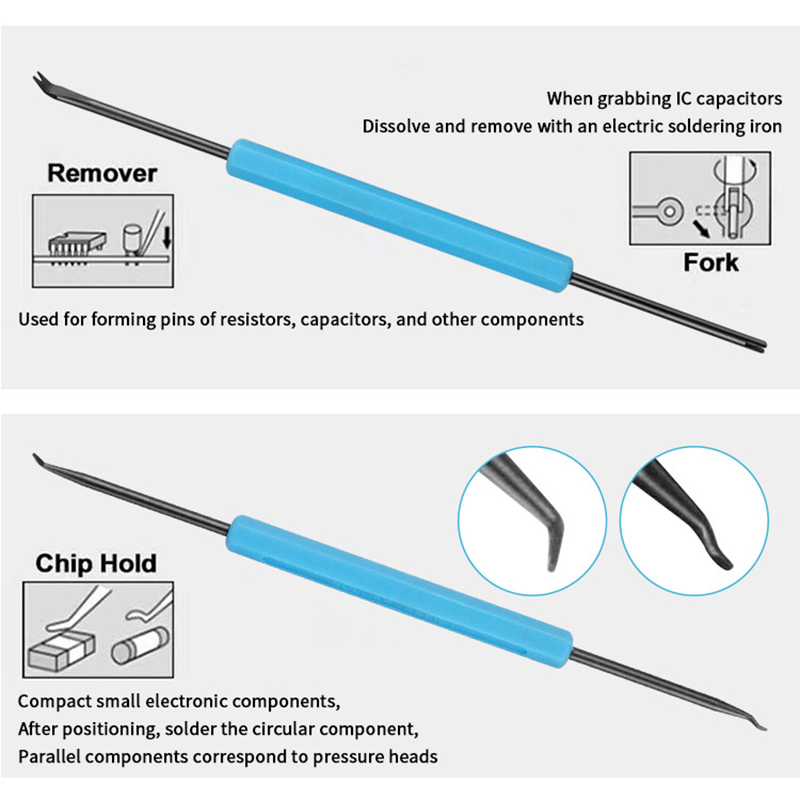 When grabbing IC capacitors
Dissolve and remove with an electric soldering iron

Remover

Fork

Used for forming pins of resistors, capacitors, and other components

Chip Hold

Compact small electronic components,
After positioning, solder the circular component,
Parallel components correspond to pressure heads