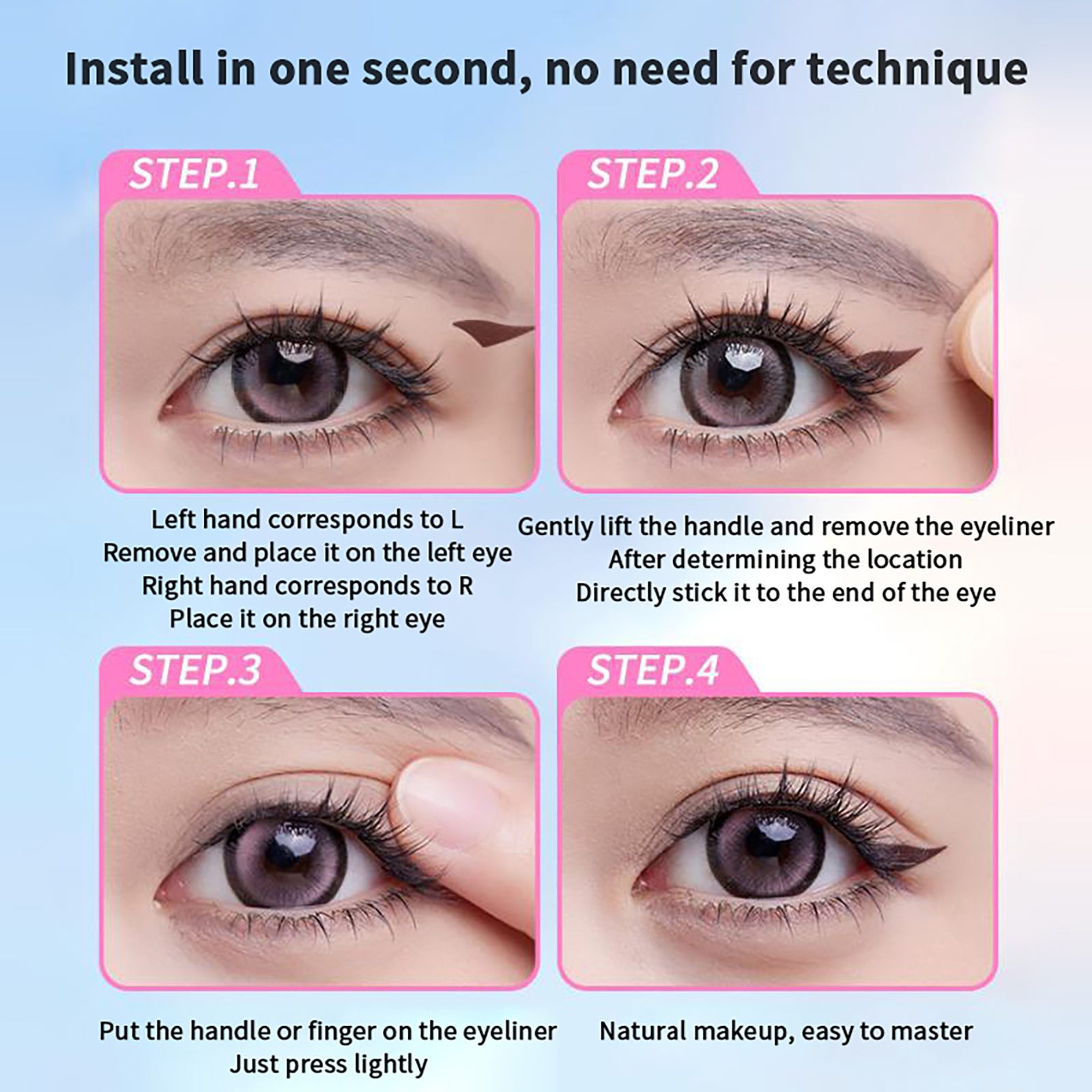 Install in one second, no need for technique

STEP.1

Left hand corresponds to L
Remove and place it on the left eye
Right hand corresponds to R
Place it on the right eye

STEP.2

Gently lift the handle and remove the eyeliner
After determining the location
Directly stick it to the end of the eye

STEP.3

Put the handle or finger on the eyeliner
Just press lightly

STEP.4

Natural makeup, easy to master