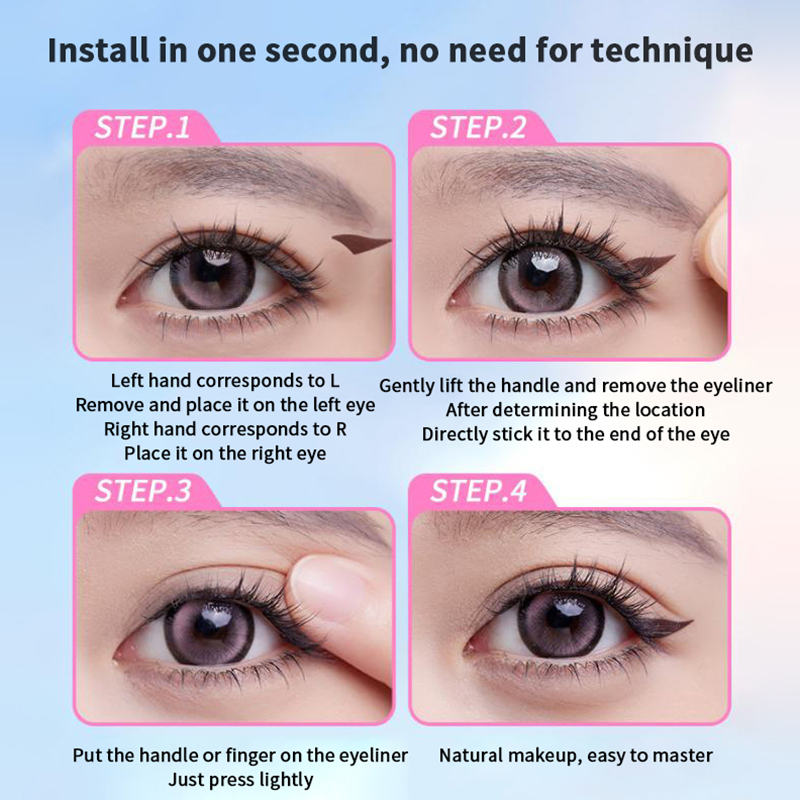 Install in one second, no need for technique

STEP.1

Left hand corresponds to L
Remove and place it on the left eye
Right hand corresponds to R
Place it on the right eye

STEP.2

Gently lift the handle and remove the eyeliner
After determining the location
Directly stick it to the end of the eye

STEP.3

Put the handle or finger on the eyeliner
Just press lightly

STEP.4

Natural makeup, easy to master