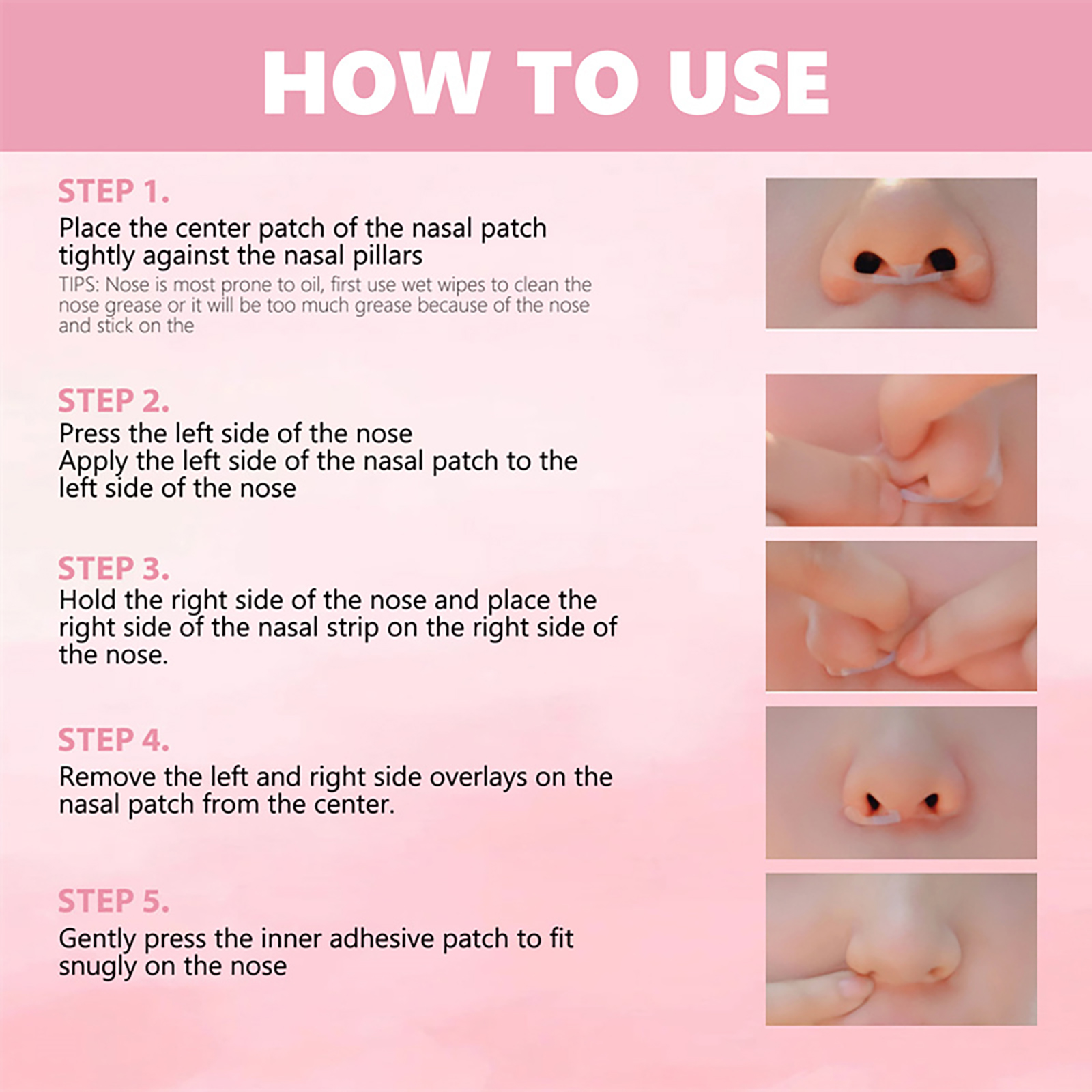 HOW TO USE

STEP 1.
Place the center patch of the nasal patch tightly against the nasal pillars
TIPS: Nose is most prone to oil, first use wet wipes to clean the nose grease or it will be too much grease because of the nose and stick on the

STEP 2.
Press the left side of the nose
Apply the left side of the nasal patch to the left side of the nose

STEP 3.
Hold the right side of the nose and place the right side of the nasal strip on the right side of the nose.

STEP 4.
Remove the left and right side overlays on the nasal patch from the center.

STEP 5.
Gently press the inner adhesive patch to fit snugly on the nose