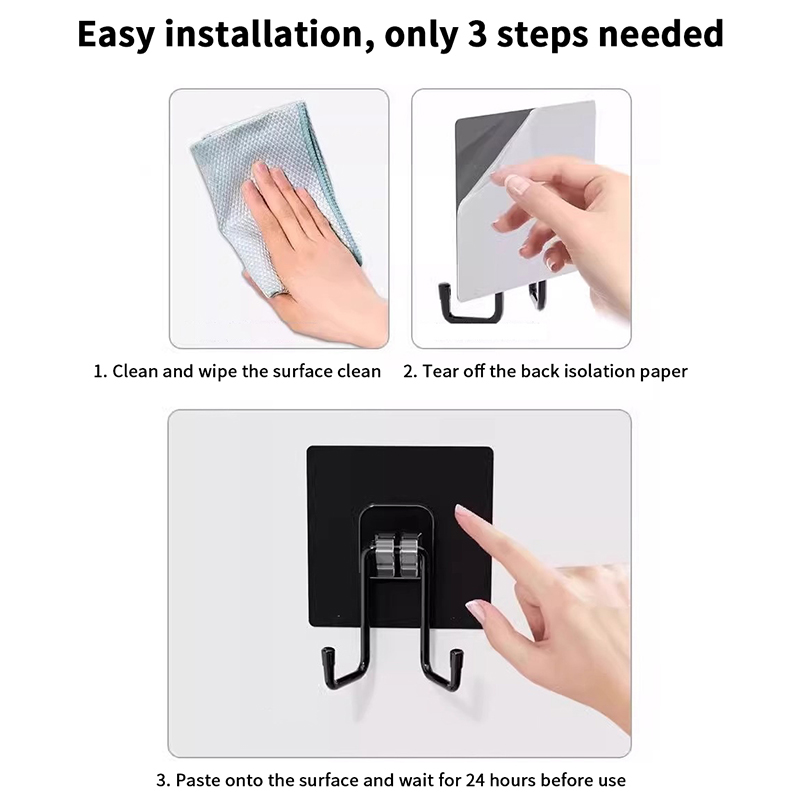 Easy installation, only 3 steps needed

1. Clean and wipe the surface clean

2. Tear off the back isolation paper

3. Paste onto the surface and wait for 24 hours before use