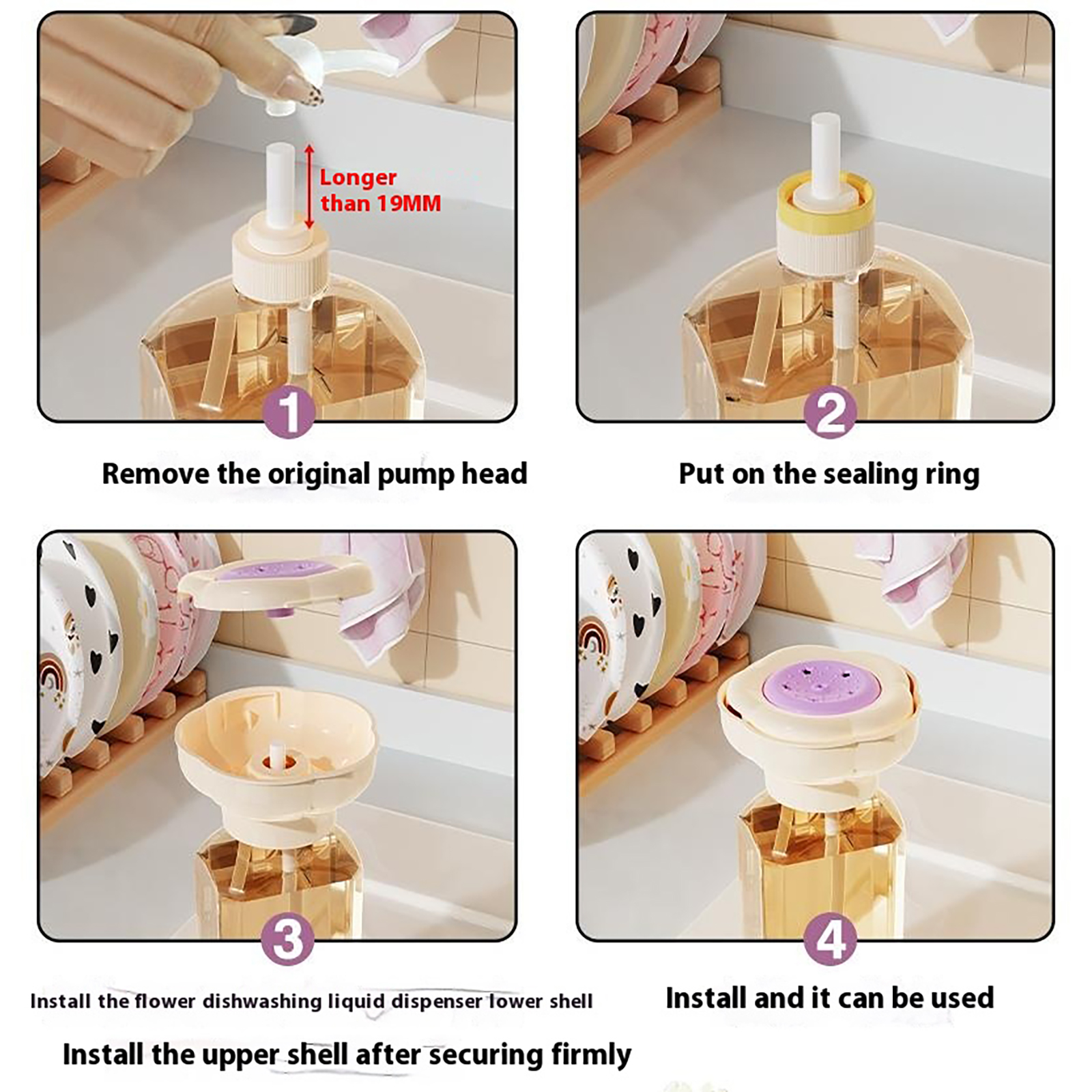 Longer than 19MM

1

Remove the original pump head

2

Put on the sealing ring

3

Install the flower dishwashing liquid dispenser lower shell

Install the upper shell after securing firmly

4

Install and it can be used