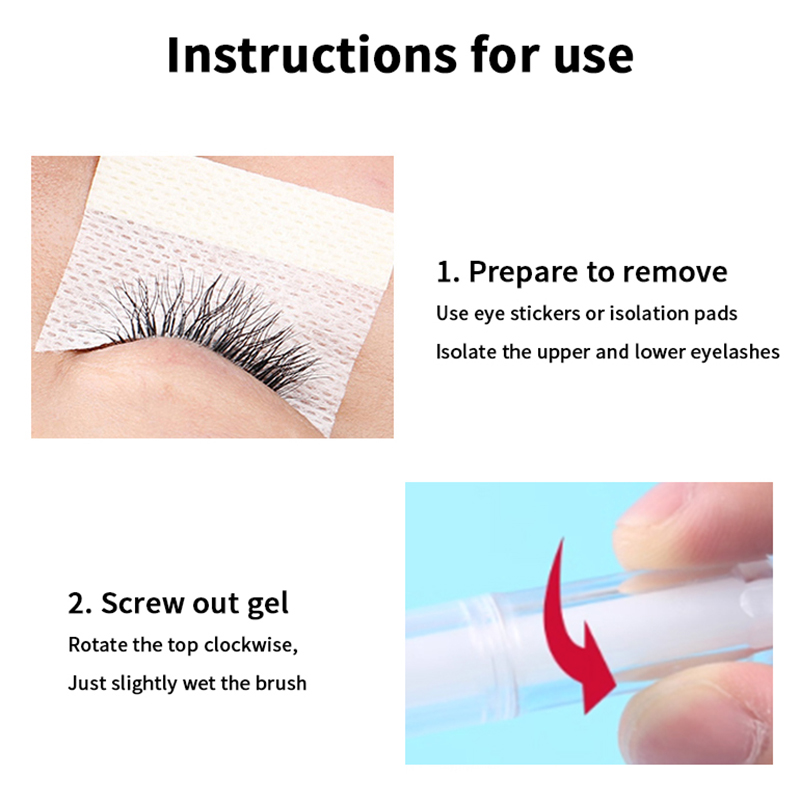 Instructions for use

1. Prepare to remove

Use eye stickers or isolation pads

Isolate the upper and lower eyelashes

2. Screw out gel

Rotate the top clockwise,

Just slightly wet the brush