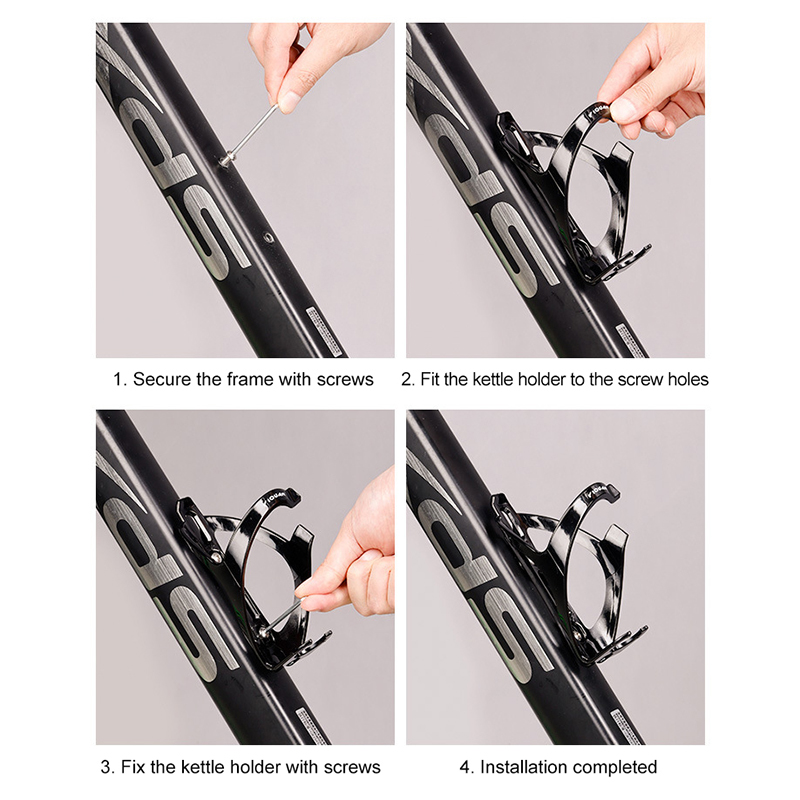 1. Secure the frame with screws

2. Fit the kettle holder to the screw holes

3. Fix the kettle holder with screws

4. Installation completed