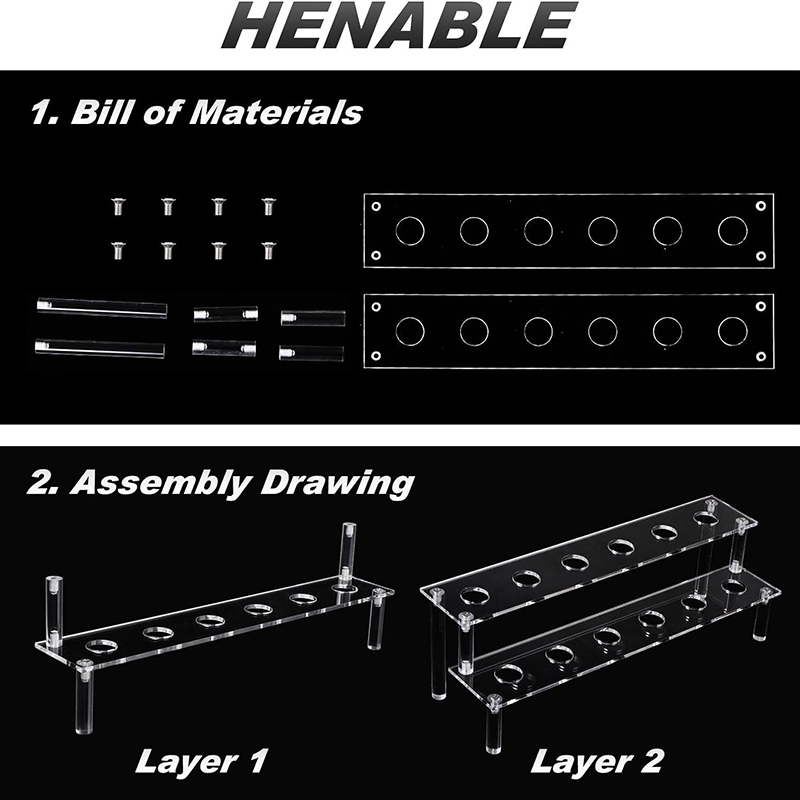 HENABLE

1. Bill of Materials

2. Assembly Drawing

Layer 1

Layer 2