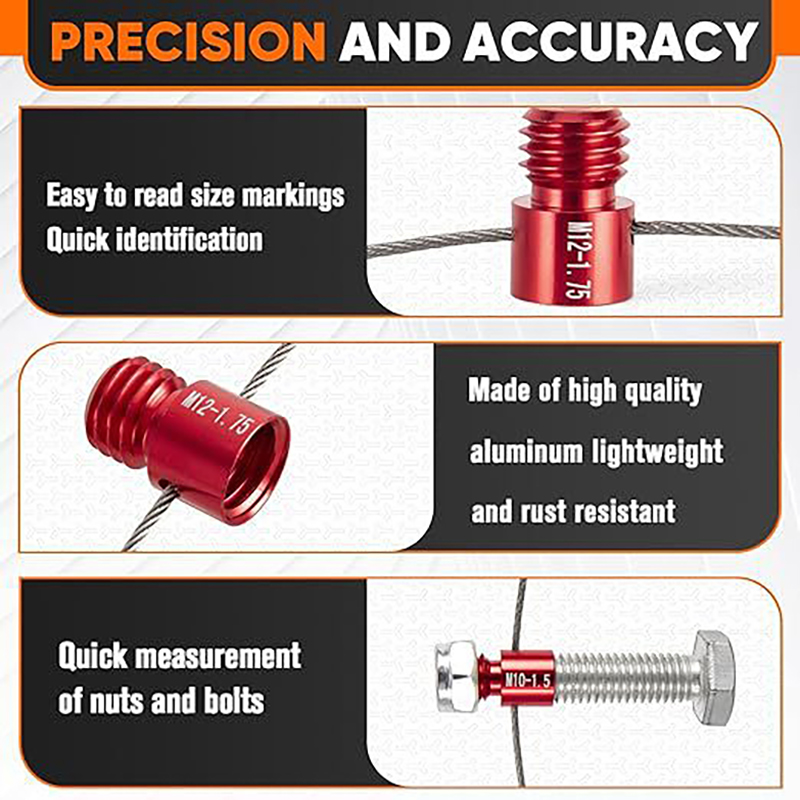 PRECISION AND ACCURACY

Easy to read size markings
Quick identification

M12-1.75

M12-1.75

Made of high quality
aluminum lightweight
and rust resistant

Quick measurement
of nuts and bolts

M10-1.5