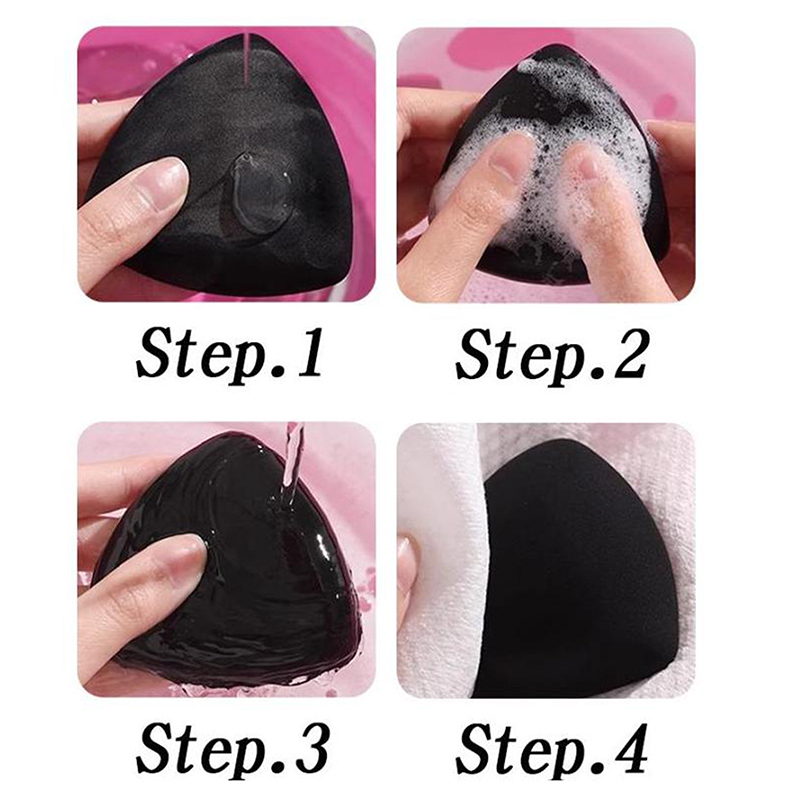 Step.1

Step.2

Step.3

Step.4