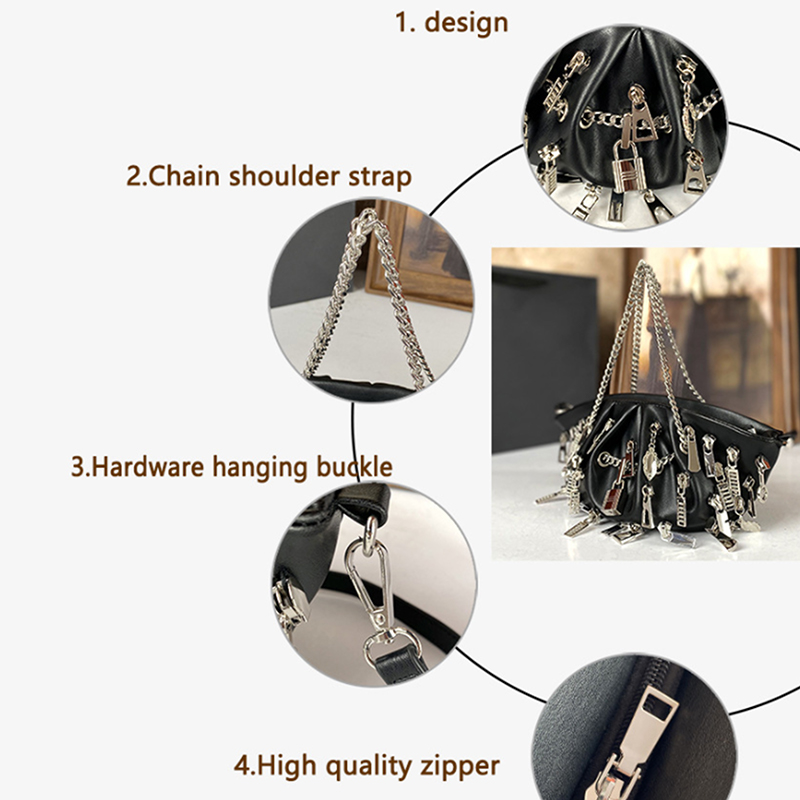 1. design

2.Chain shoulder strap

3.Hardware hanging buckle

4.High quality zipper