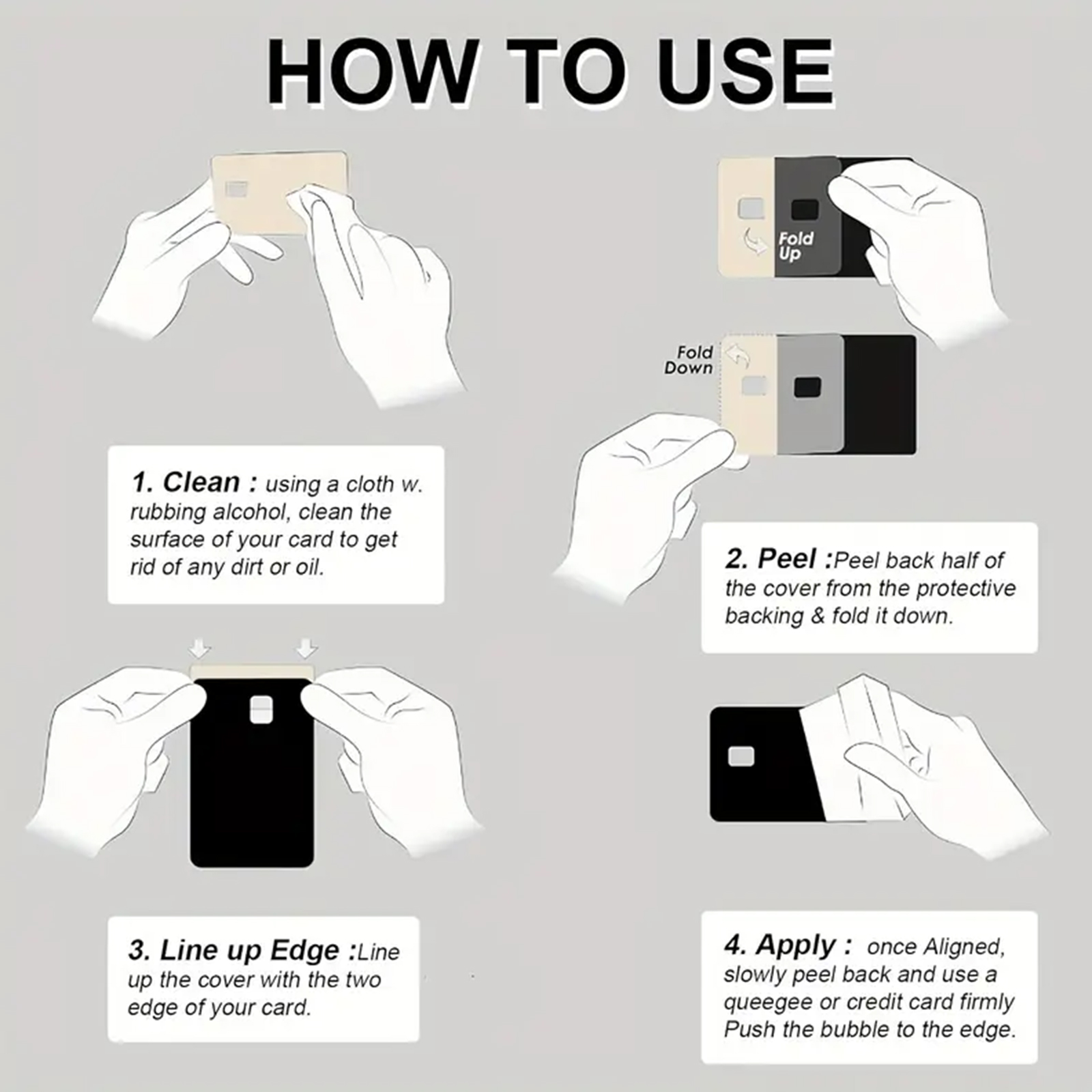 HOW TO USE

Fold Up

Fold Down

1. Clean : using a cloth w. rubbing alcohol, clean the surface of your card to get rid of any dirt or oil.

2. Peel :Peel back half of the cover from the protective backing & fold it down.

3. Line up Edge :Line up the cover with the two edge of your card.

4. Apply : once Aligned, slowly peel back and use a queegee or credit card firmly Push the bubble to the edge.