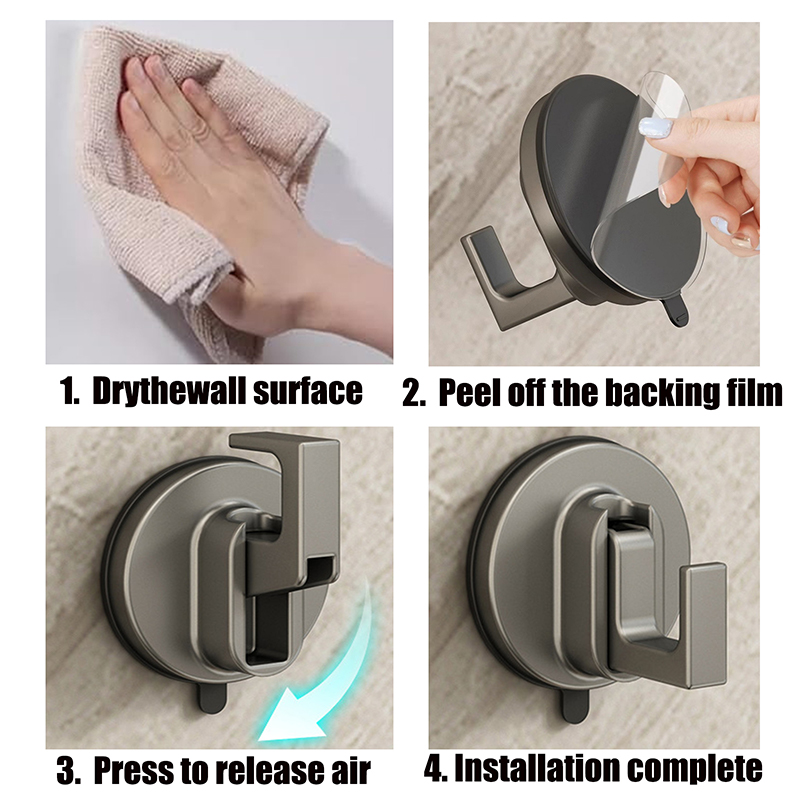 1. Drythewall surface

2. Peel off the backing film

3. Press to release air

4. Installation complete