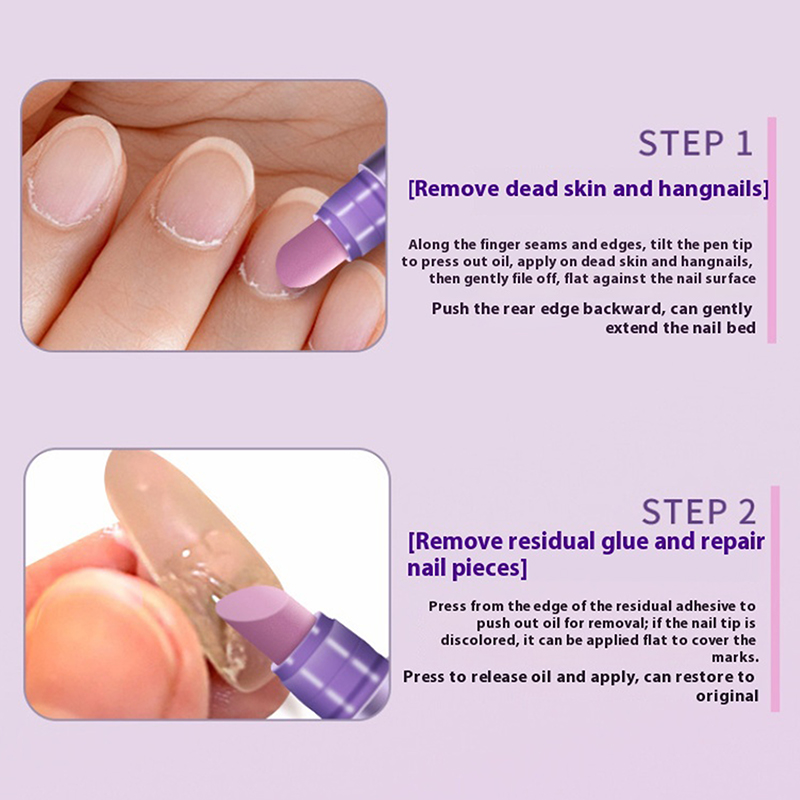 STEP 1

[Remove dead skin and hangnails]

Along the finger seams and edges, tilt the pen tip to press out oil, apply on dead skin and hangnails, then gently file off, flat against the nail surface

Push the rear edge backward, can gently extend the nail bed

STEP 2

[Remove residual glue and repair nail pieces]

Press from the edge of the residual adhesive to push out oil for removal; if the nail tip is discolored, it can be applied flat to cover the marks.

Press to release oil and apply, can restore to original