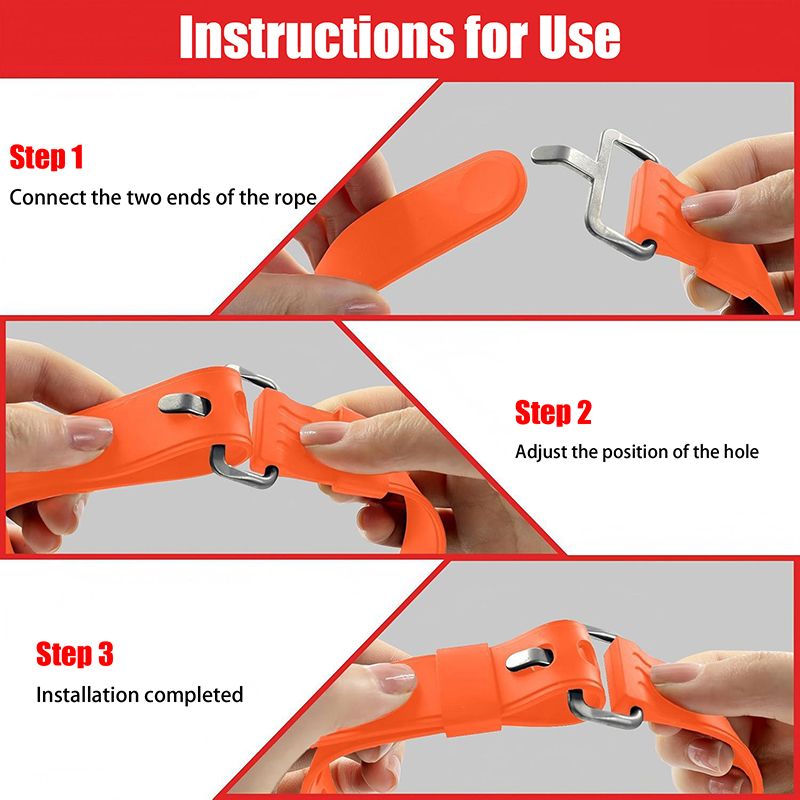 Instructions for Use

Step 1
Connect the two ends of the rope

Step 2
Adjust the position of the hole

Step 3
Installation completed