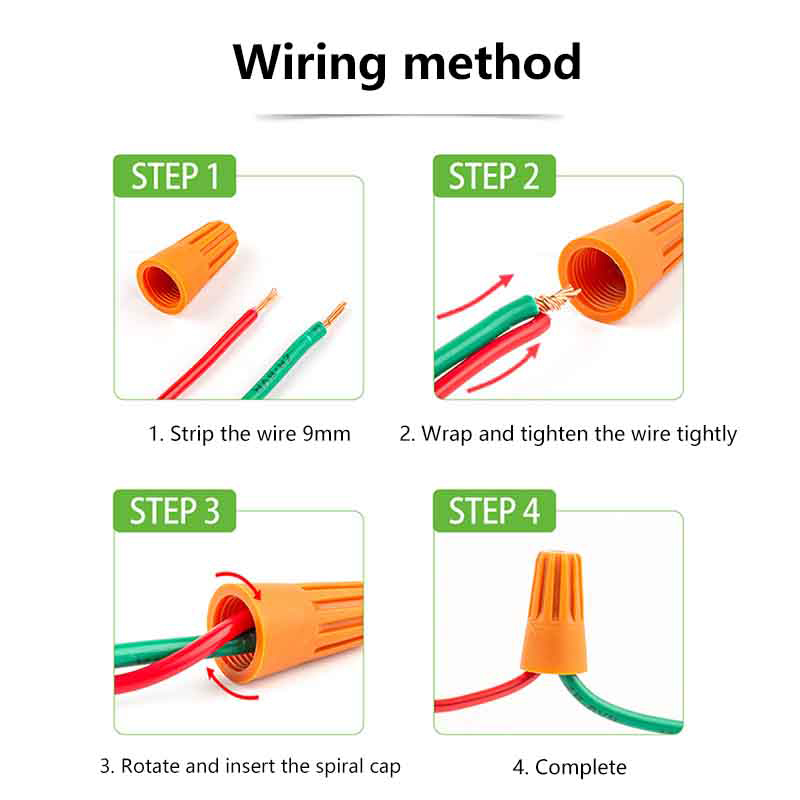 Wiring method

STEP 1

1. Strip the wire 9mm

STEP 2

2. Wrap and tighten the wire tightly

STEP 3

3. Rotate and insert the spiral cap

STEP 4

4. Complete